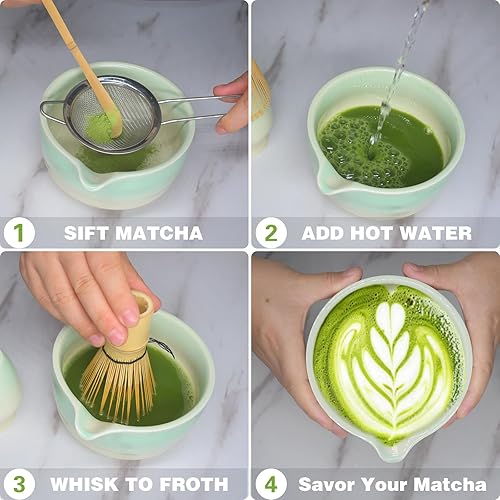 1 SIFT MATCHA

2 ADD HOT WATER

3 WHISK TO FROTH

4 Savor Your Matcha