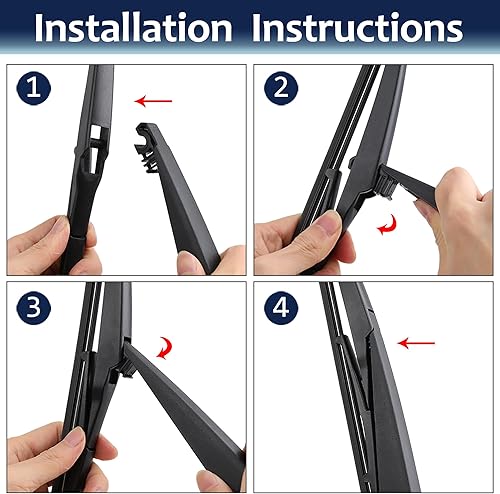 Installation Instructions

1

2

3

4