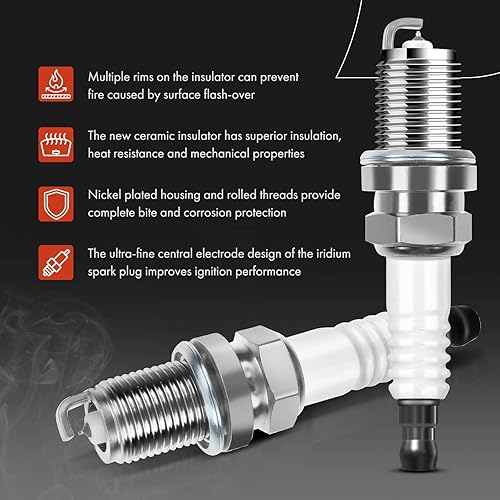 Multiple rims on the insulator can prevent fire caused by surface flash-over

The new ceramic insulator has superior insulation, heat resistance and mechanical properties

Nickel plated housing and rolled threads provide complete bite and corrosion protection

The ultra-fine central electrode design of the iridium spark plug improves ignition performance