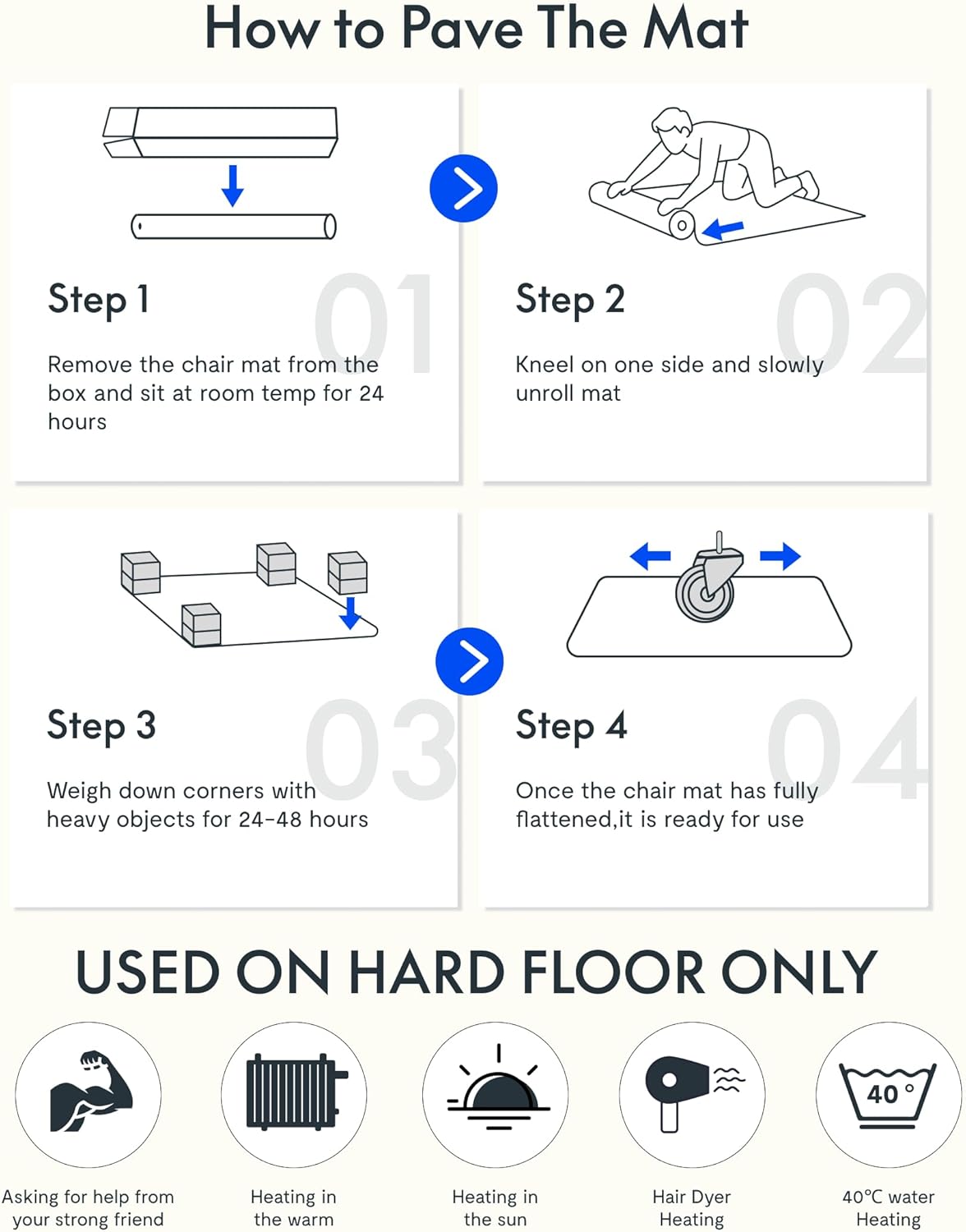 How to Pave The Mat

Step 1

01

Remove the chair mat from the box and sit at room temp for 24 hours

Step 2

02

Kneel on one side and slowly unroll mat

Step 3

03

Weigh down corners with heavy objects for 24-48 hours

Step 4

04

Once the chair mat has fully flattened,it is ready for use

USED ON HARD FLOOR ONLY

Asking for help from your strong friend

Heating in the warm

Heating in the sun

Hair Dyer Heating

40 °

40°C water Heating