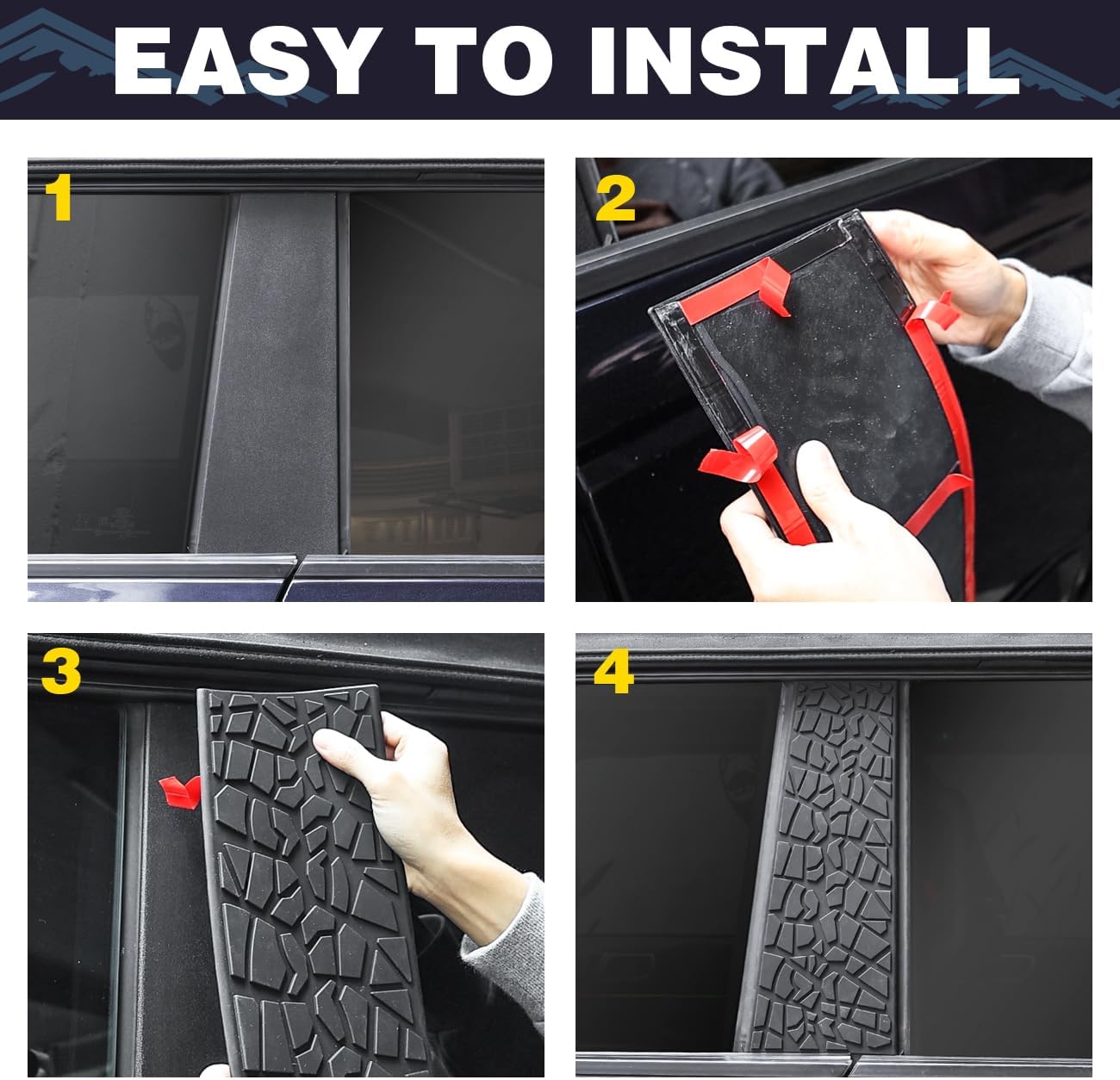 EASY TO INSTALL

1

2

3

4