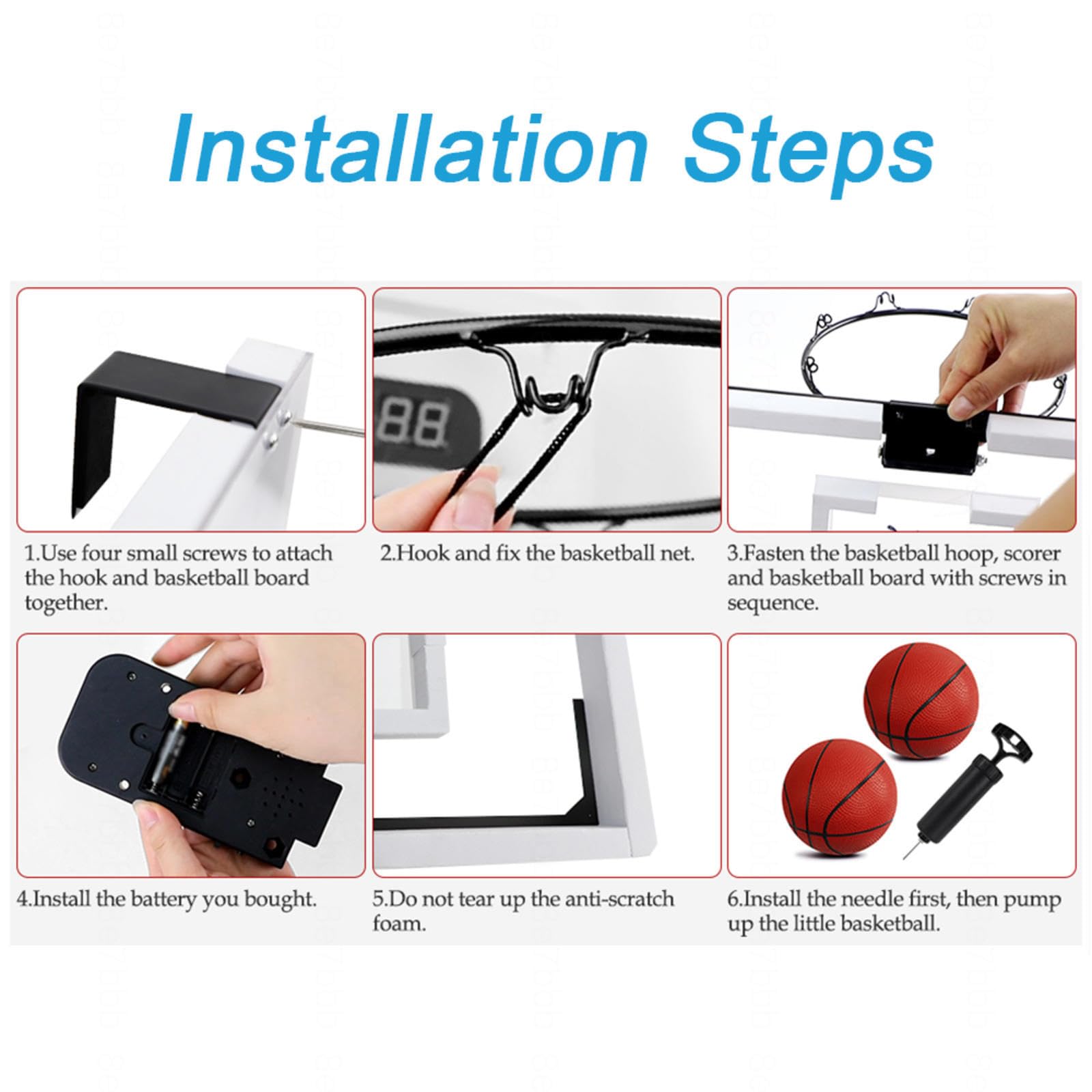 Installation Steps

1.Use four small screws to attach the hook and basketball board together.

2.Hook and fix the basketball net.

3.Fasten the basketball hoop, scorer and basketball board with screws in sequence.

4.Install the battery you bought.

5.Do not tear up the anti-scratch foam.

6.Install the needle first, then pump up the little basketball.