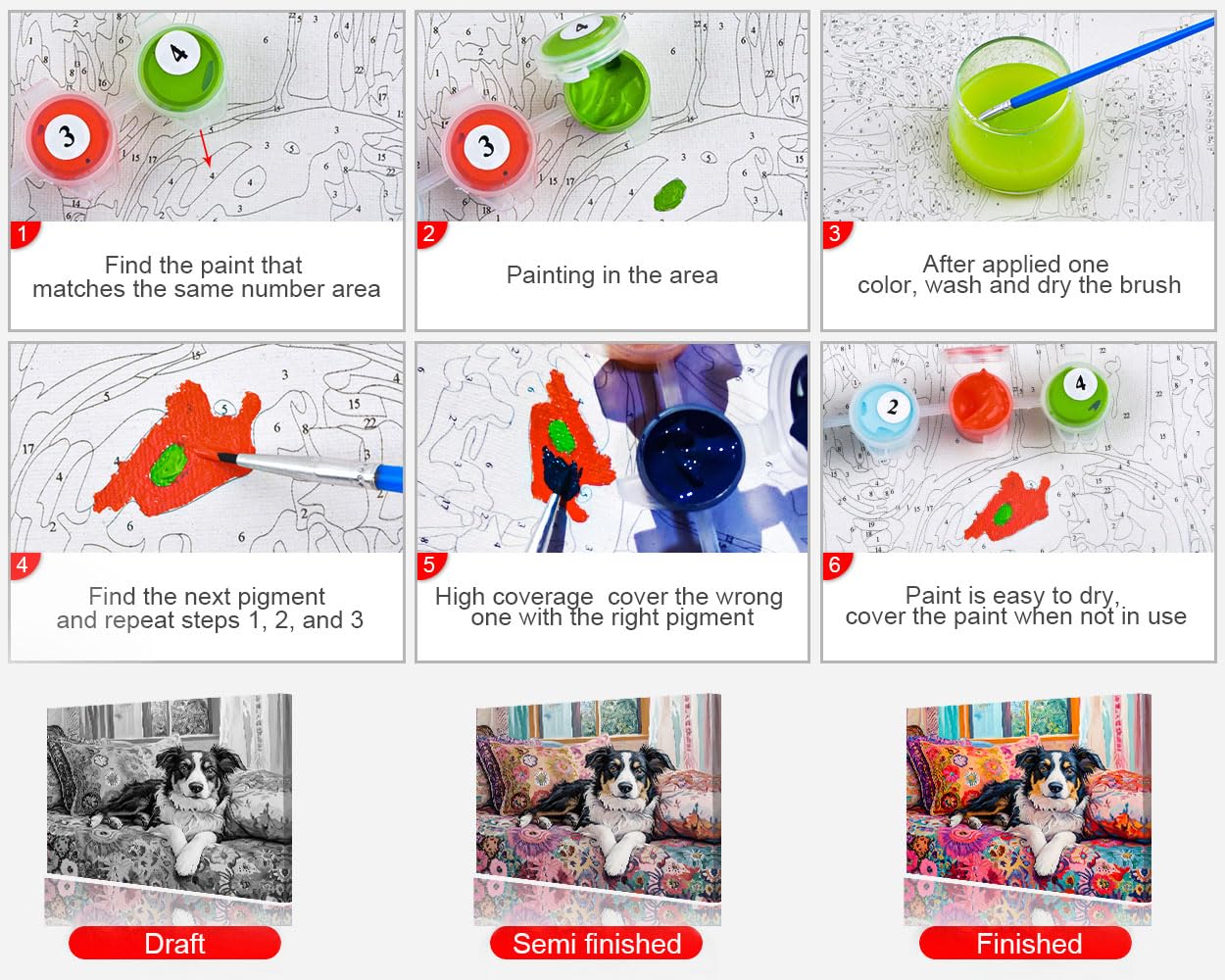 1
Find the paint that matches the same number area

2
Painting in the area

3
After applied one color, wash and dry the brush

4
Find the next pigment and repeat steps 1, 2, and 3

5
High coverage cover the wrong one with the right pigment

6
Paint is easy to dry, cover the paint when not in use

Draft

Semi finished

Finished