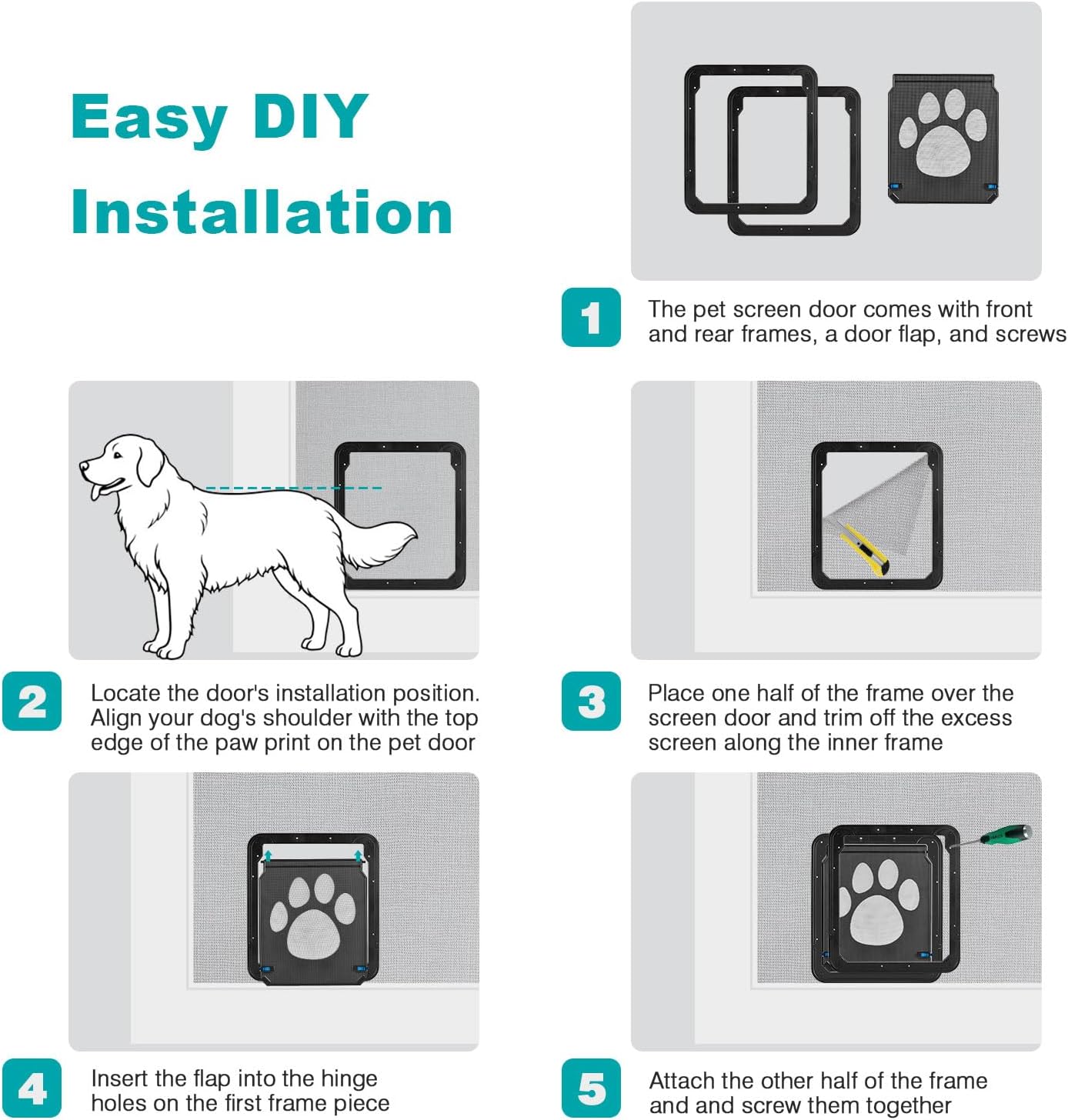 Easy DIY Installation

1 The pet screen door comes with front and rear frames, a door flap, and screws

2 Locate the door's installation position. Align your dog's shoulder with the top edge of the paw print on the pet door

3 Place one half of the frame over the screen door and trim off the excess screen along the inner frame

4 Insert the flap into the hinge holes on the first frame piece

5 Attach the other half of the frame and and screw them together