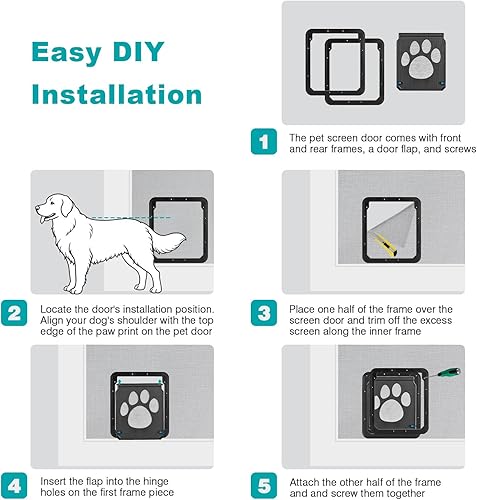 Easy DIY Installation

1 The pet screen door comes with front and rear frames, a door flap, and screws

2 Locate the door's installation position. Align your dog's shoulder with the top edge of the paw print on the pet door

3 Place one half of the frame over the screen door and trim off the excess screen along the inner frame

4 Insert the flap into the hinge holes on the first frame piece

5 Attach the other half of the frame and and screw them together