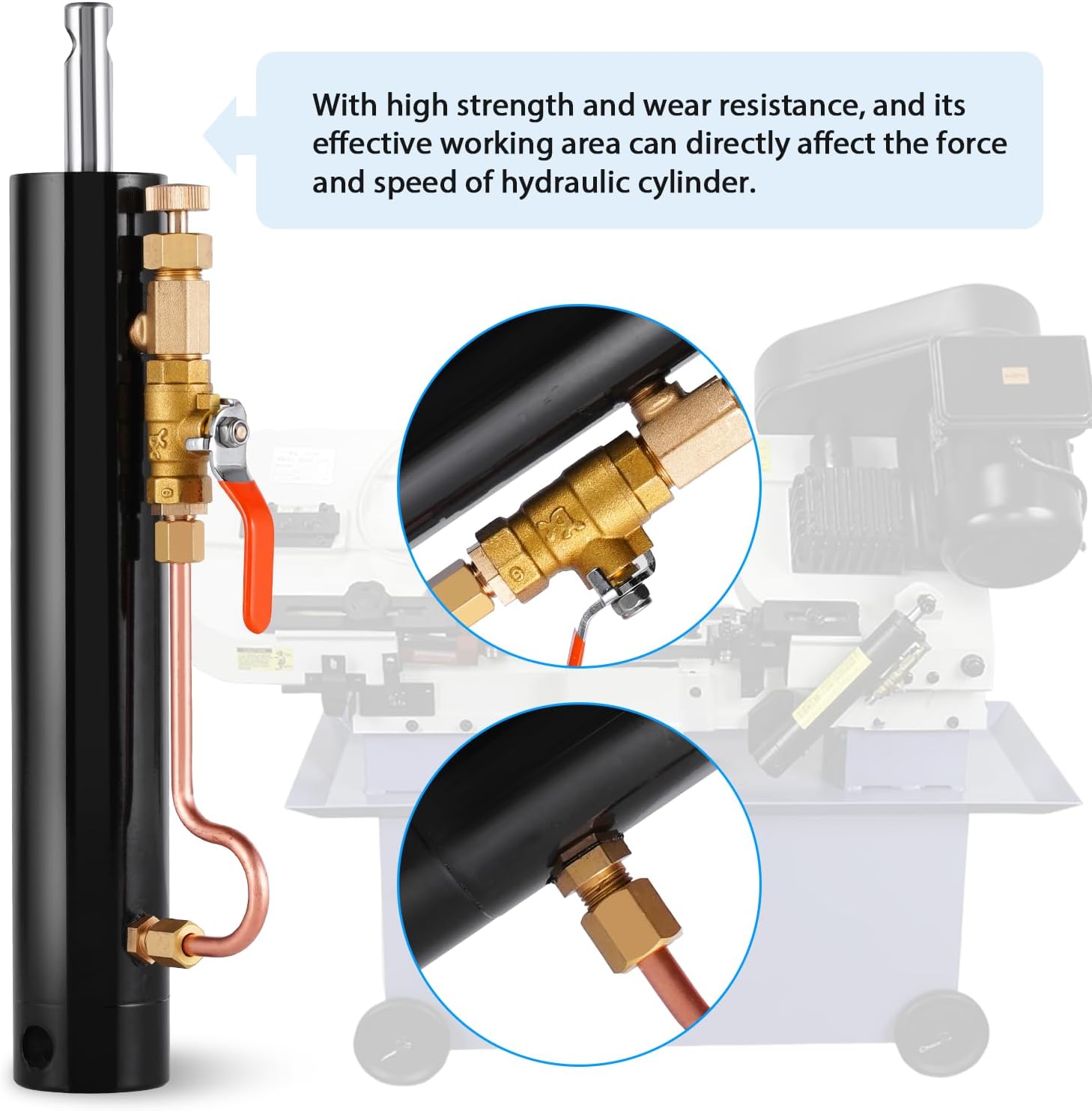 With high strength and wear resistance, and its effective working area can directly affect the force and speed of hydraulic cylinder.