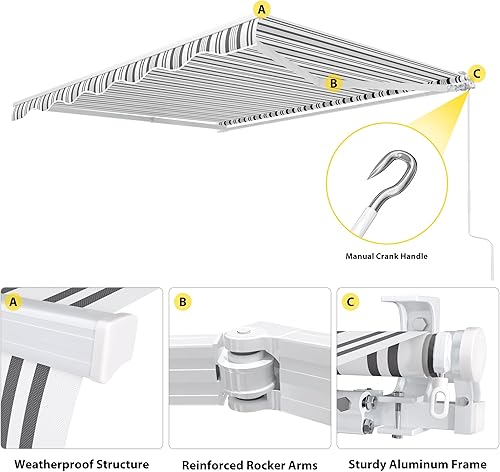 A

B

C

Manual Crank Handle

A

B

C

Weatherproof Structure

Reinforced Rocker Arms

Sturdy Aluminum Frame