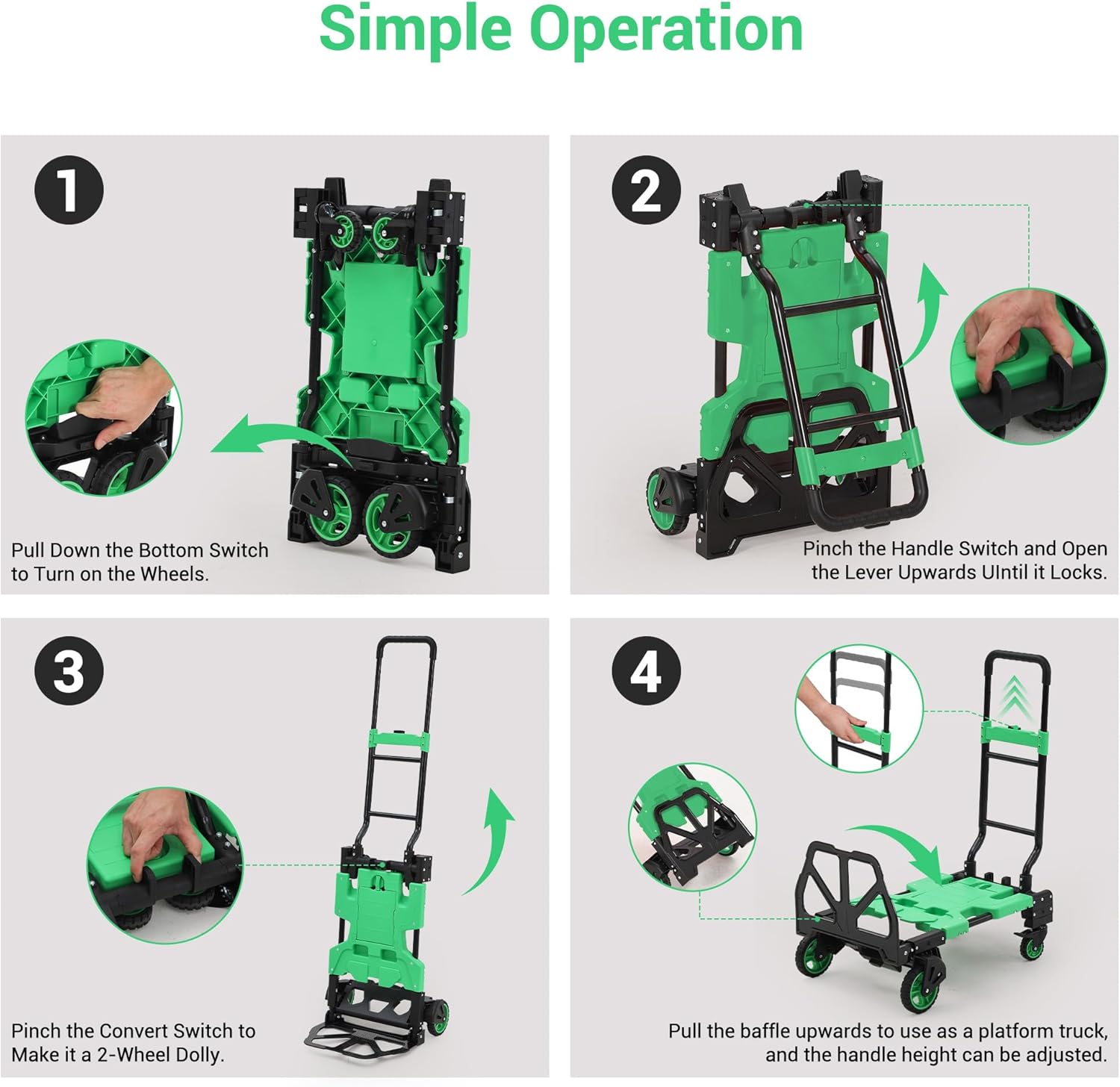 Simple Operation

1

Pull Down the Bottom Switch to Turn on the Wheels.

2

Pinch the Handle Switch and Open the Lever Upwards UIntil it Locks.

3

Pinch the Convert Switch to Make it a 2-Wheel Dolly.

4

Pull the baffle upwards to use as a platform truck, and the handle height can be adjusted.