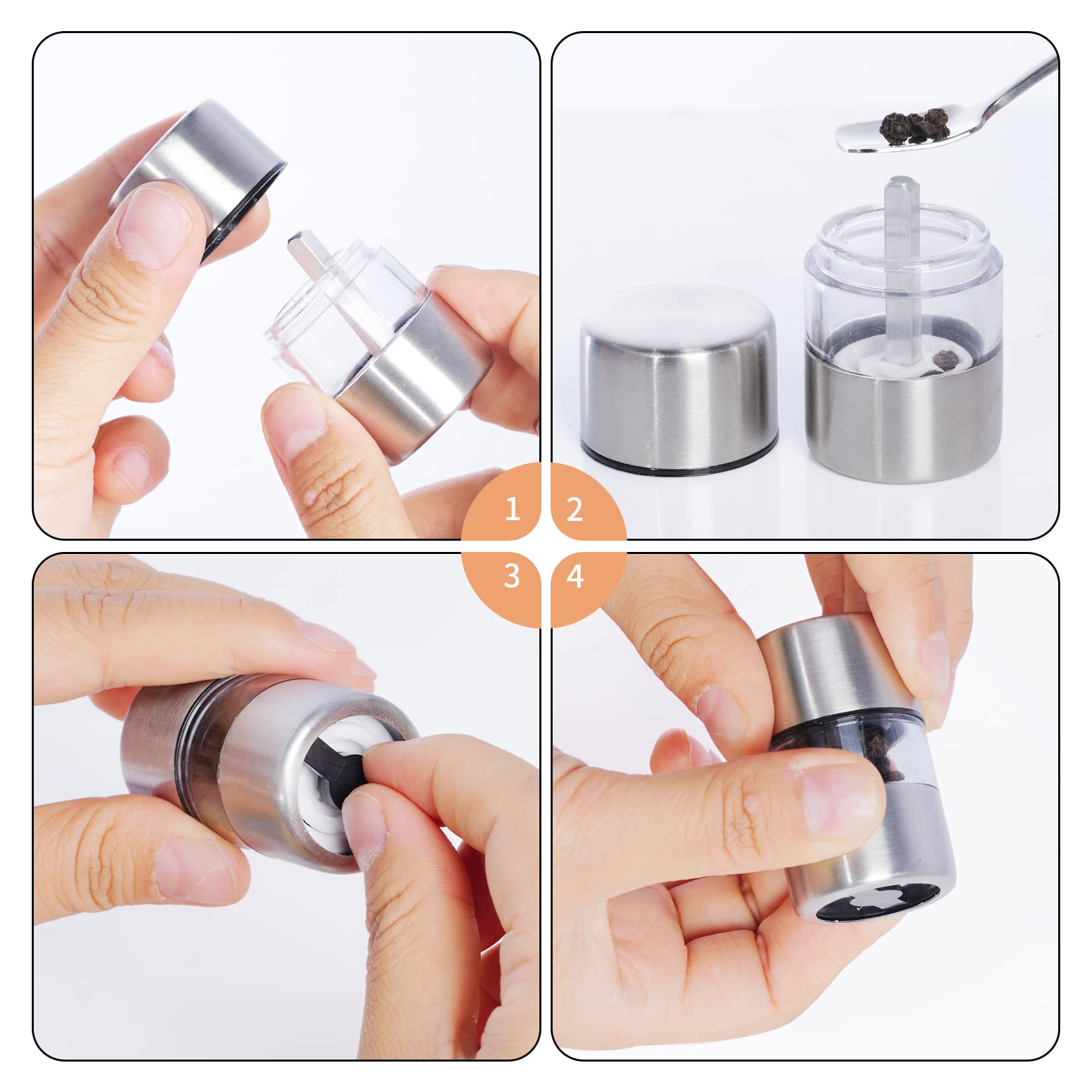 1
2
3
4