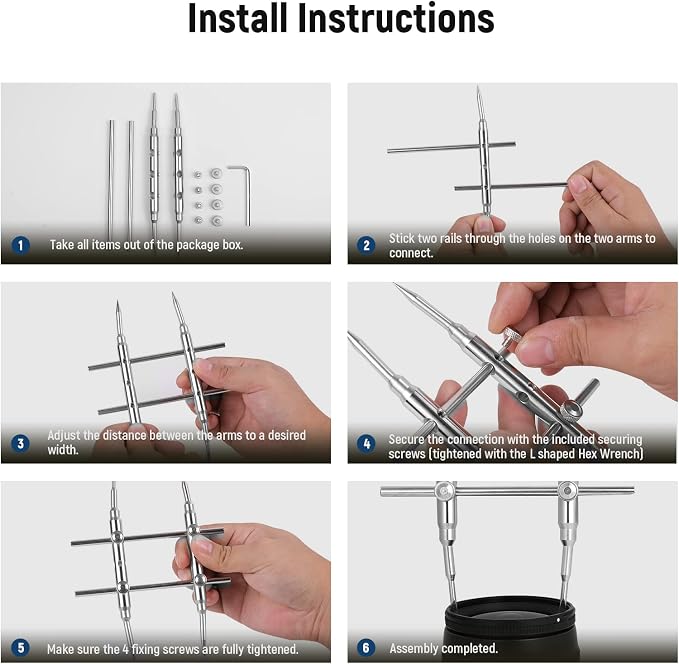 Install Instructions

1 Take all items out of the package box.

2 Stick two rails through the holes on the two arms to connect.

3 Adjust the distance between the arms to a desired width.

4 Secure the connection with the included securing screws (tightened with the L shaped Hex Wrench)

5 Make sure the 4 fixing screws are fully tightened.

6 Assembly completed.