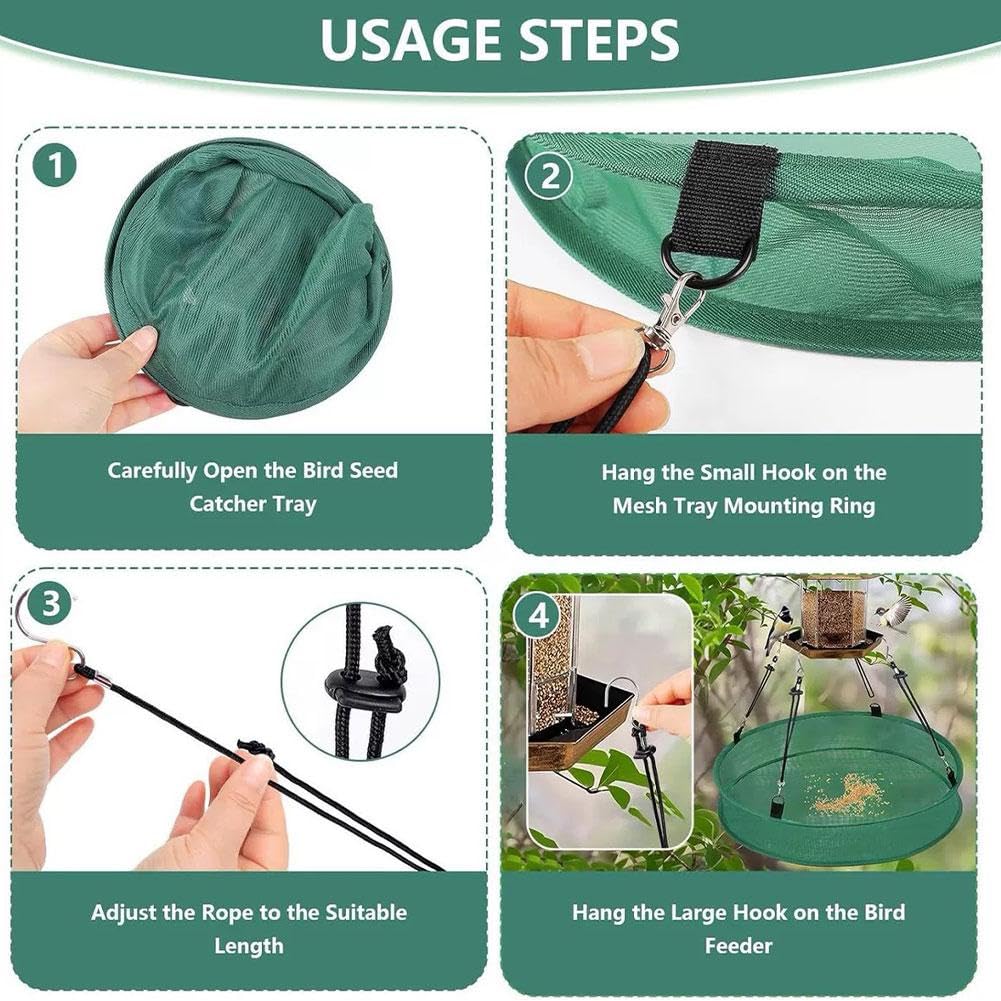 USAGE STEPS

1

Carefully Open the Bird Seed Catcher Tray

2

Hang the Small Hook on the Mesh Tray Mounting Ring

3

Adjust the Rope to the Suitable Length

4

Hang the Large Hook on the Bird Feeder