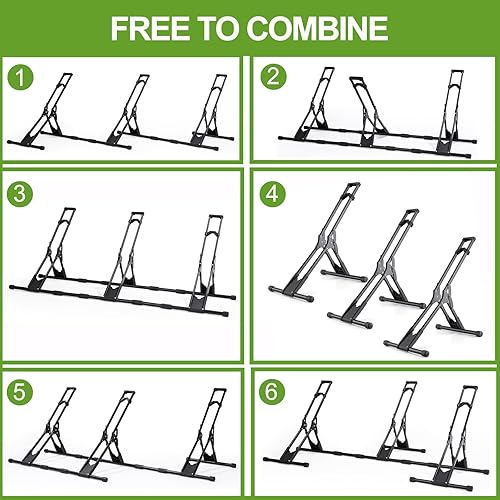 FREE TO COMBINE

1

2

3

4

5

6