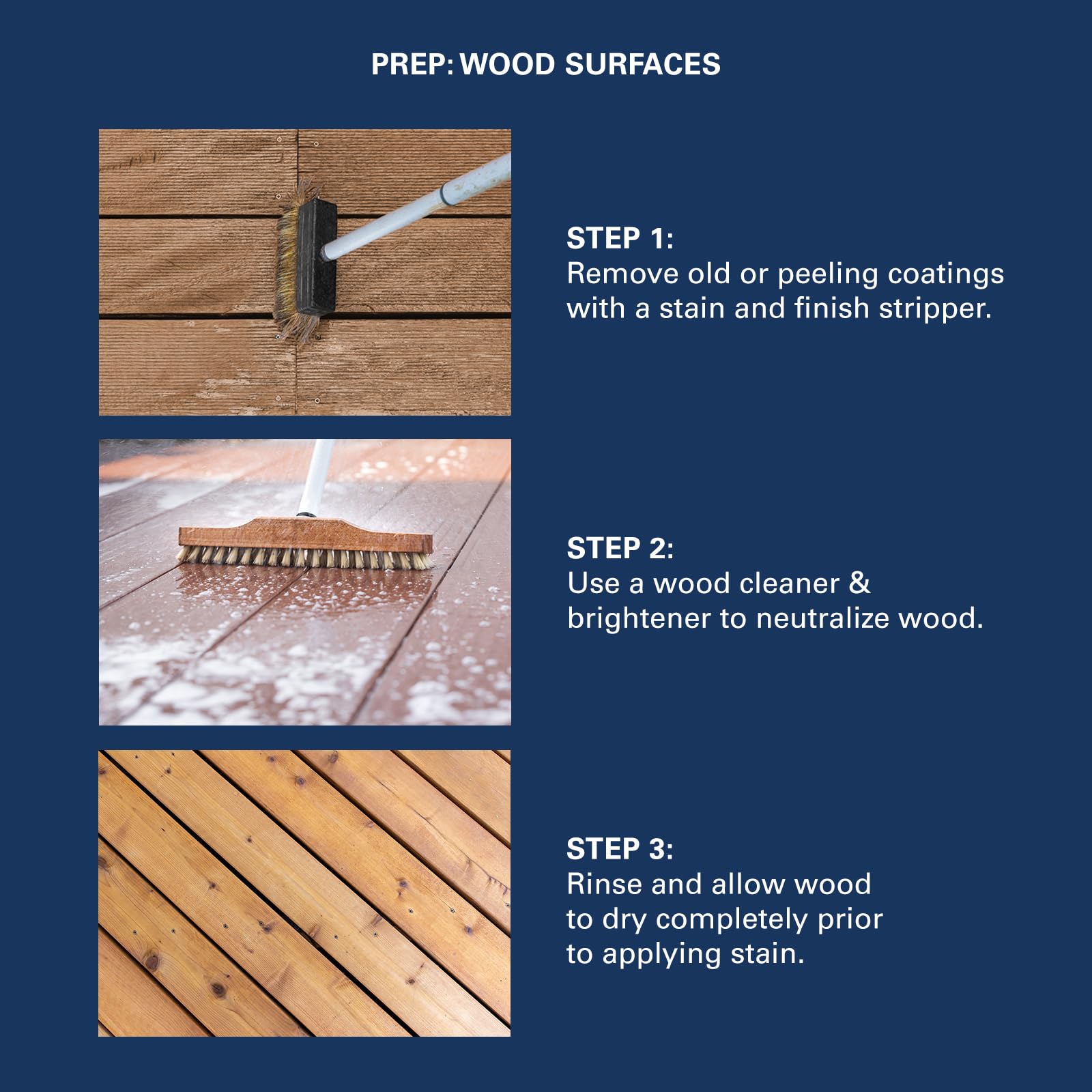 PREP: WOOD SURFACES

STEP 1:
Remove old or peeling coatings with a stain and finish stripper.

STEP 2:
Use a wood cleaner & brightener to neutralize wood.

STEP 3:
Rinse and allow wood to dry completely prior to applying stain.