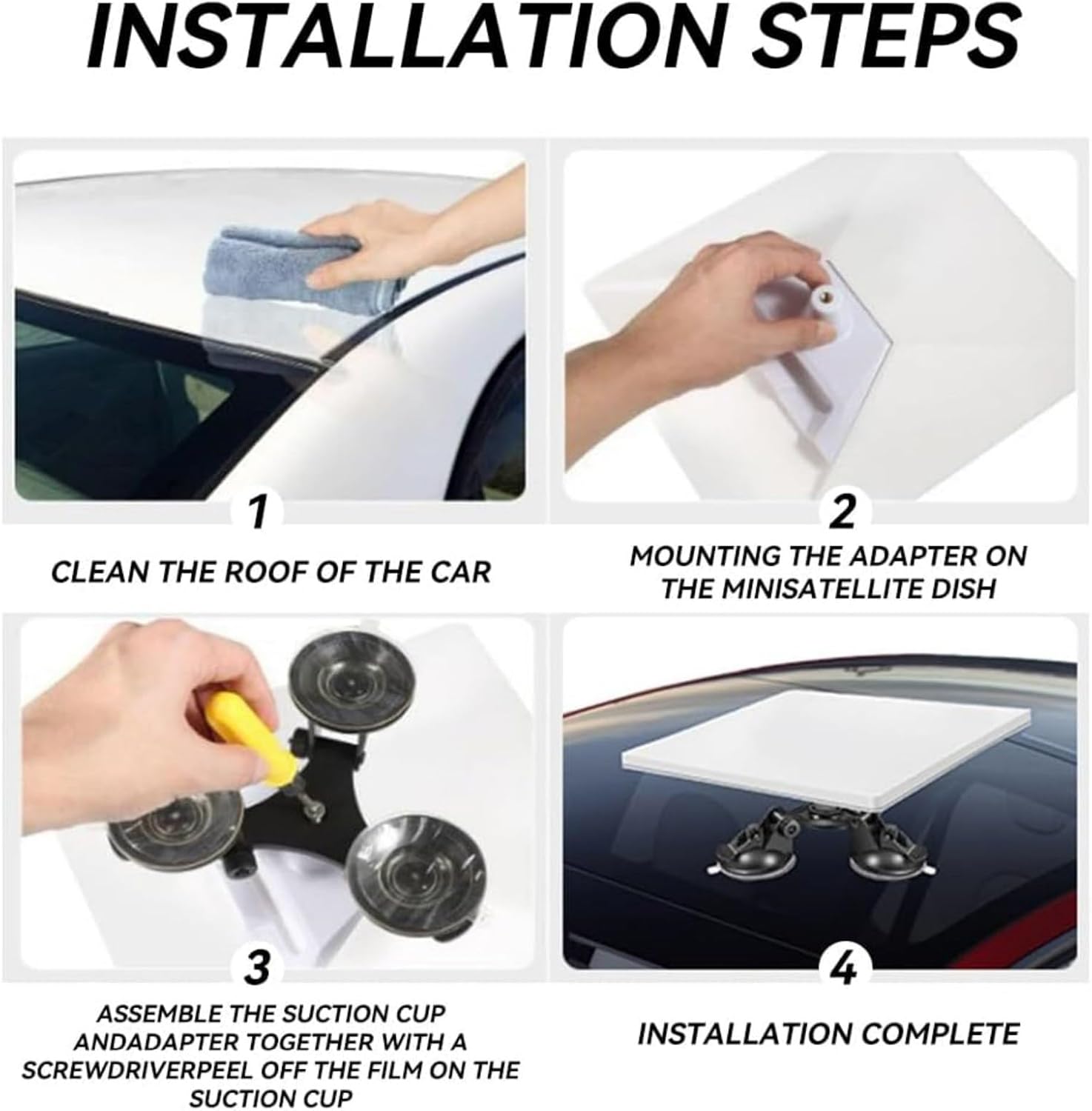 INSTALLATION STEPS

1

CLEAN THE ROOF OF THE CAR

2

MOUNTING THE ADAPTER ON THE MINISATELLITE DISH

3

ASSEMBLE THE SUCTION CUP ANDADAPTER TOGETHER WITH A SCREWDRIVERPEEL OFF THE FILM ON THE SUCTION CUP

4

INSTALLATION COMPLETE