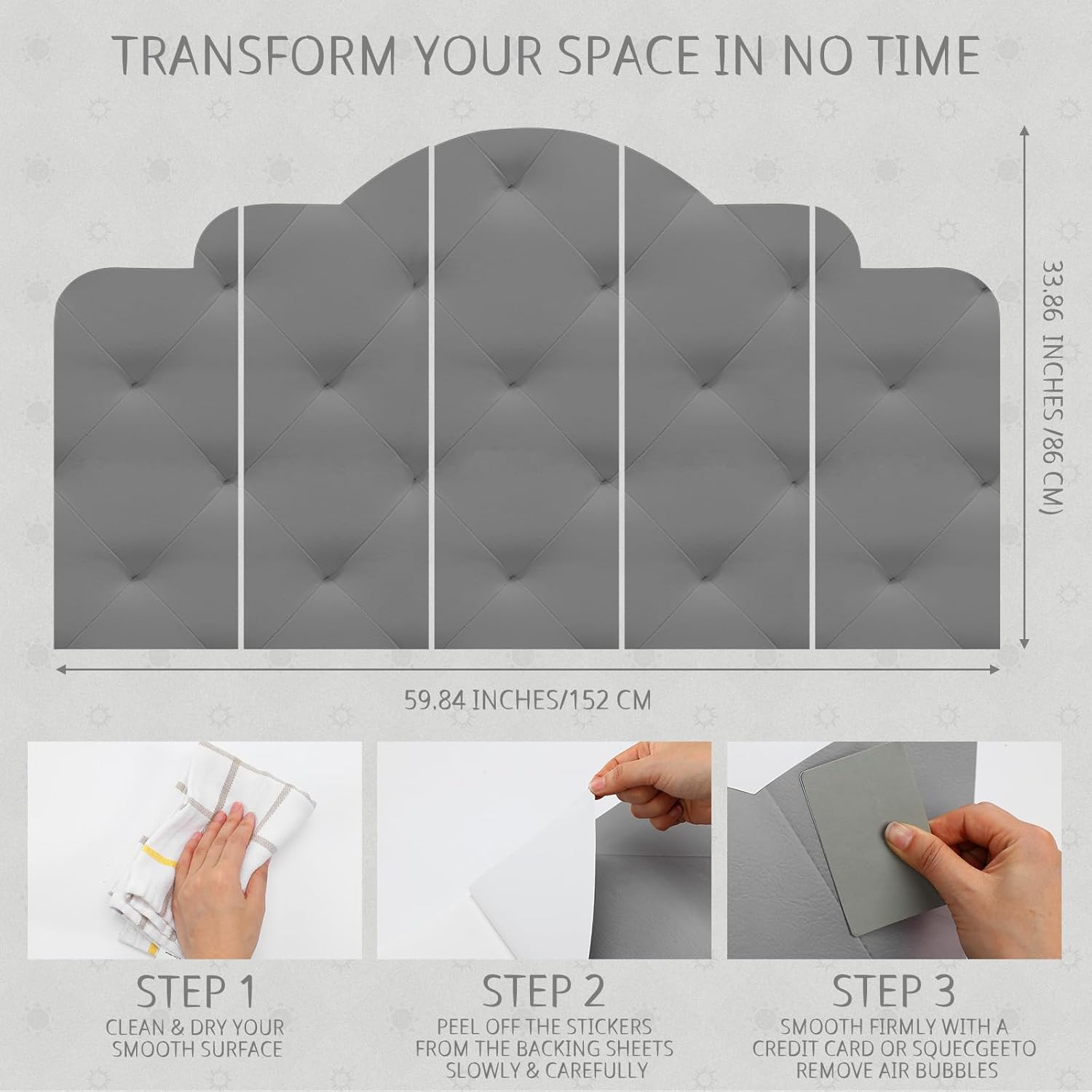 TRANSFORM YOUR SPACE IN NO TIME

33.86 INCHES /86 CM)

59.84 INCHES/152 CM

STEP 1
CLEAN & DRY YOUR SMOOTH SURFACE

STEP 2
PEEL OFF THE STICKERS FROM THE BACKING SHEETS SLOWLY & CAREFULLY

STEP 3
SMOOTH FIRMLY WITH A CREDIT CARD OR SQUECGEETO REMOVE AIR BUBBLES