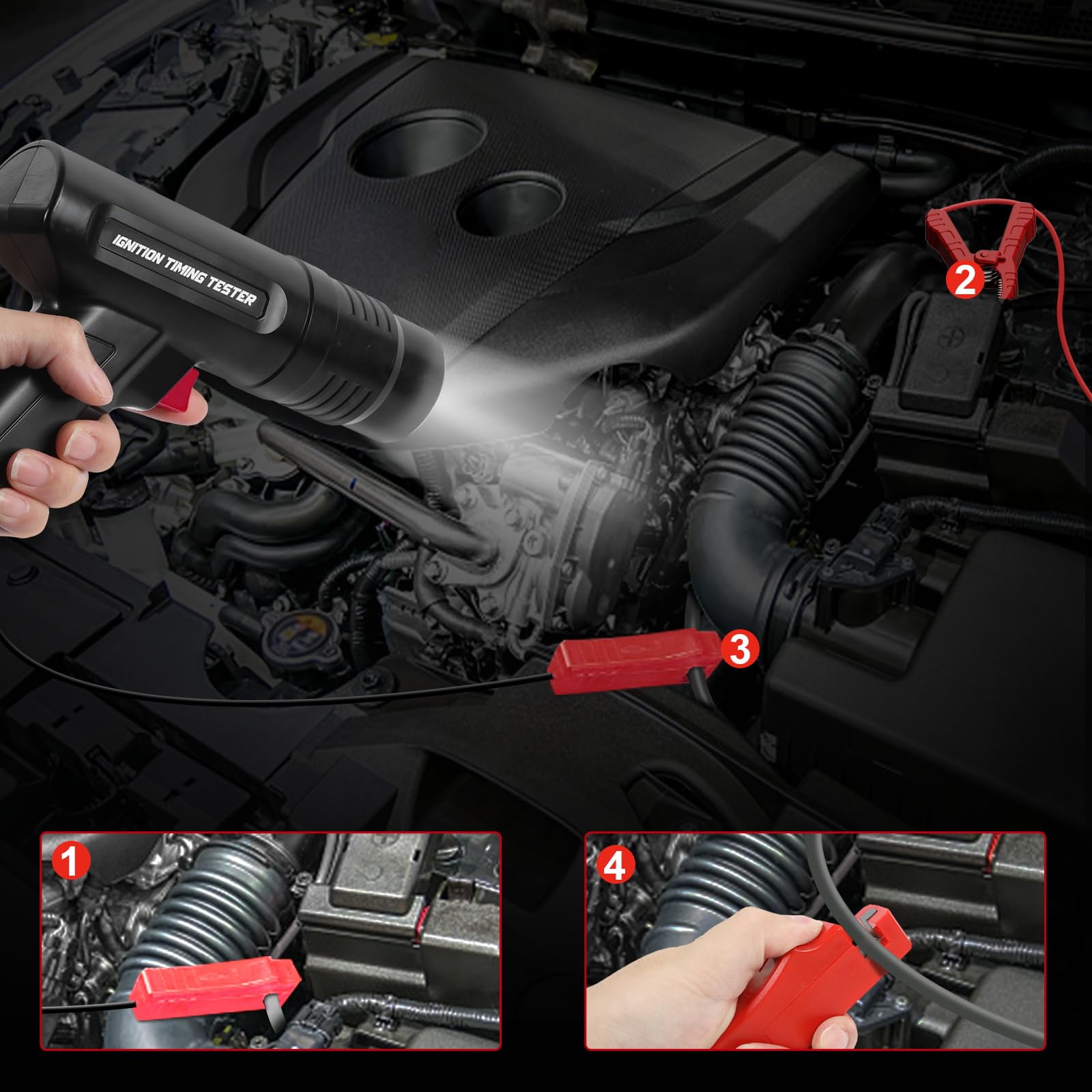 IGNITION TIMING TESTER

2

3

1

4