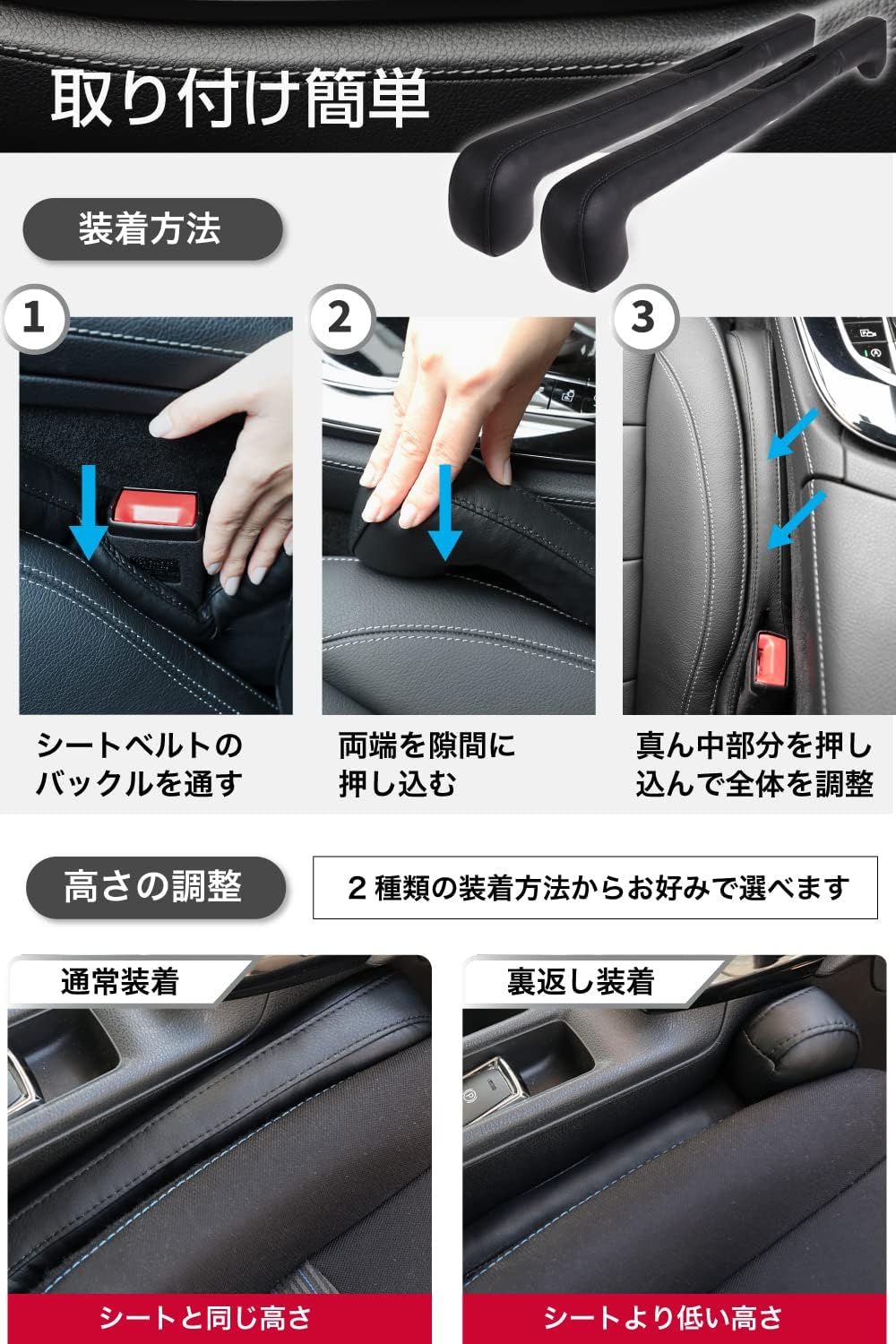 取り付け簡単

装着方法

1
シートベルトのバックルを通す

2
両端を隙間に押し込む

3
真ん中部分を押し込んで全体を調整

高さの調整

２種類の装着方法からお好みで選べます

通常装着
シートと同じ高さ

裏返し装着
シートより低い高さ