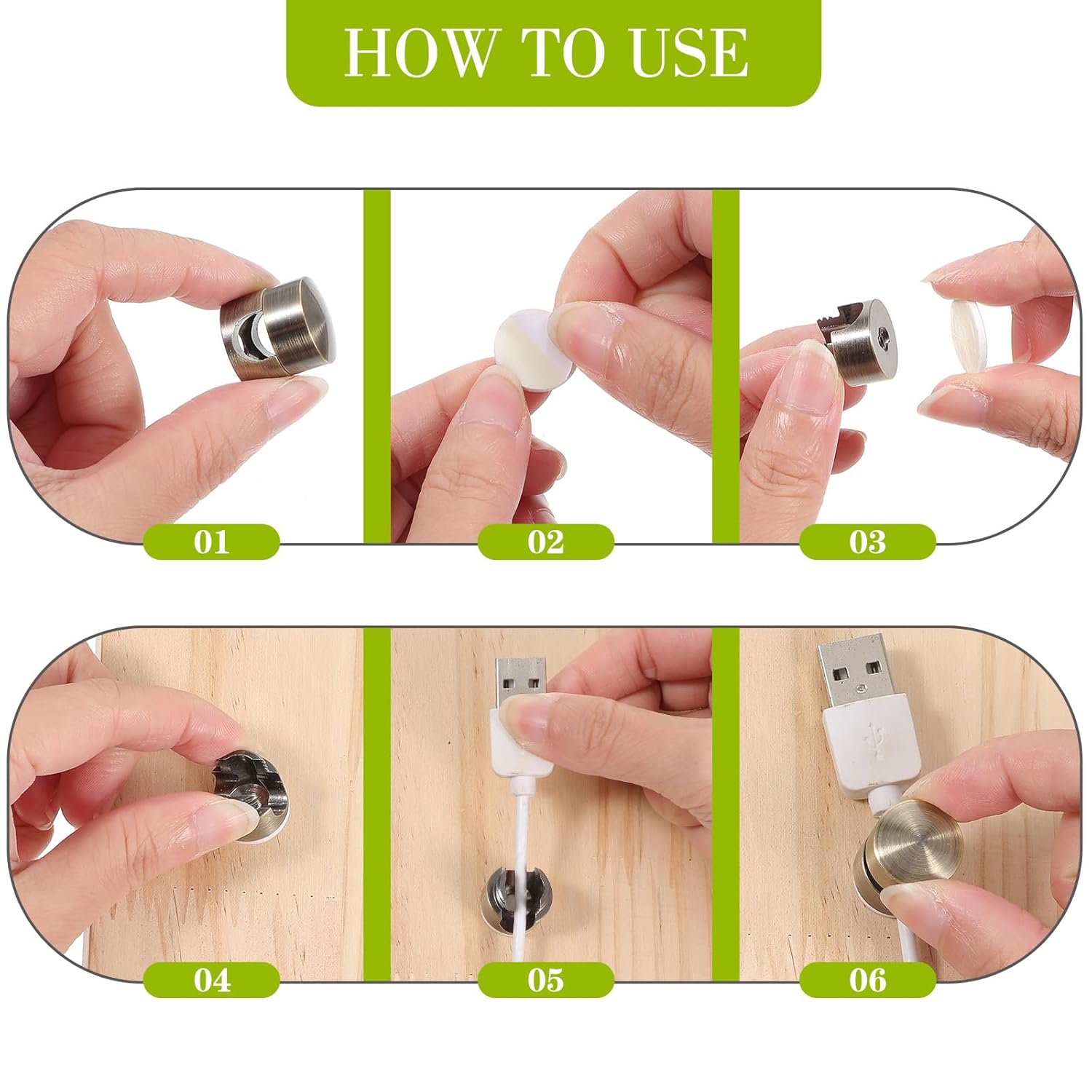 HOW TO USE

01

02

03

04

05

06