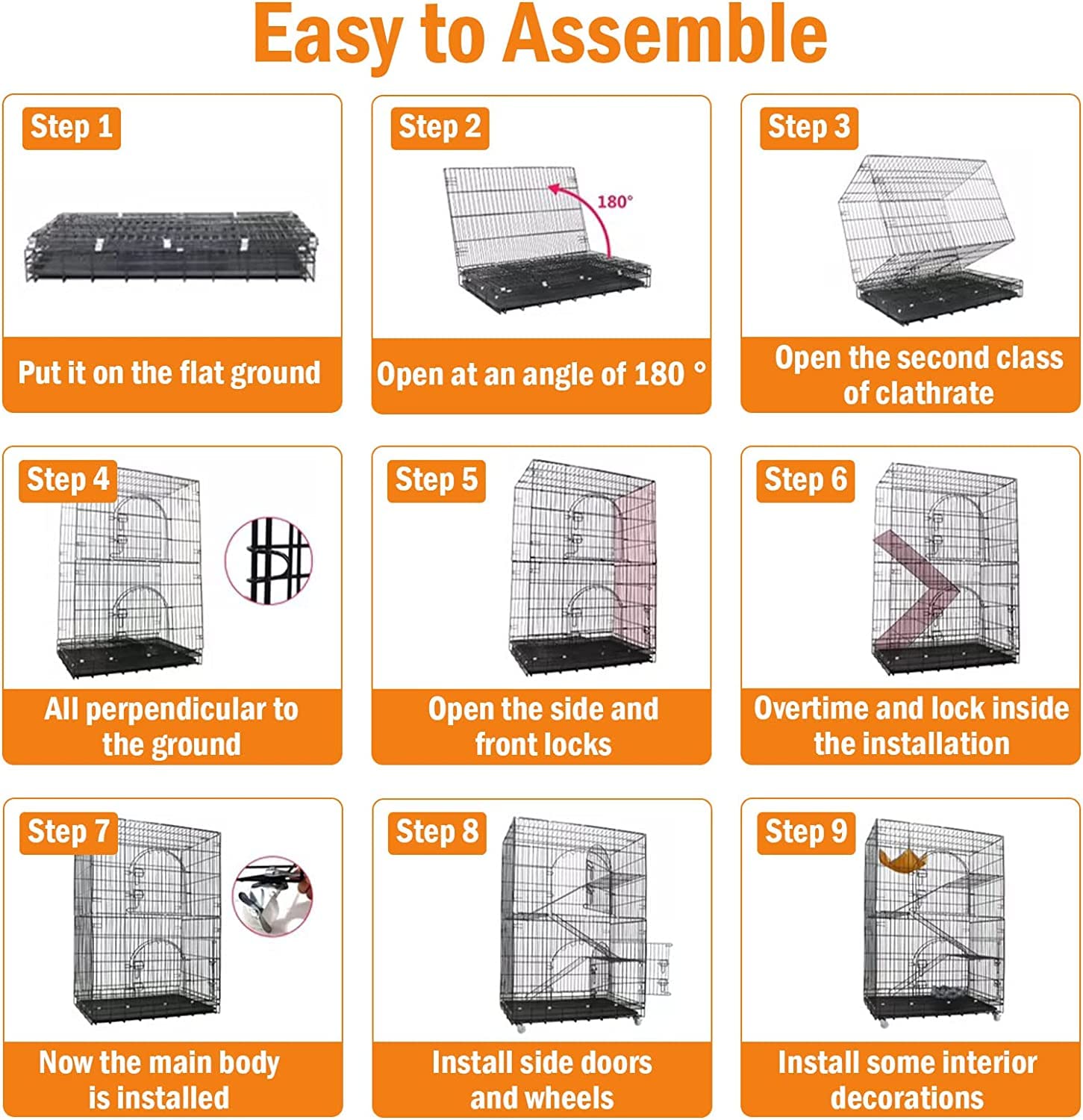 Easy to Assemble

Step 1

Put it on the flat ground

Step 2

180°

Open at an angle of 180 °

Step 3

Open the second class of clathrate

Step 4

All perpendicular to the ground

Step 5

Open the side and front locks

Step 6

Overtime and lock inside the installation

Step 7

Now the main body is installed

Step 8

Install side doors and wheels

Step 9

Install some interior decorations