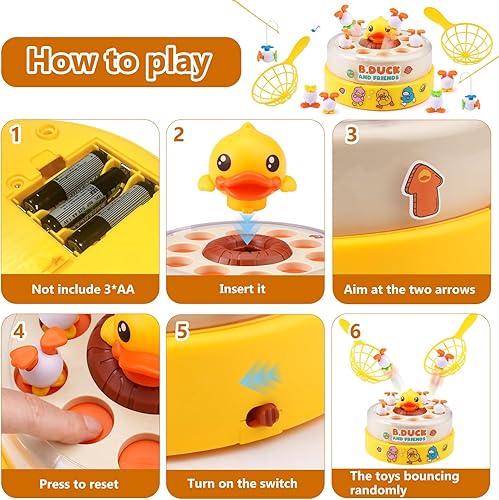 How to play

B.DUCK AND FRIENDS

1
Not include 3*AA

2
Insert it

3
Aim at the two arrows

4
Press to reset

5
Turn on the switch

6
B.DUCK AND FRIENDS
The toys bouncing randomly