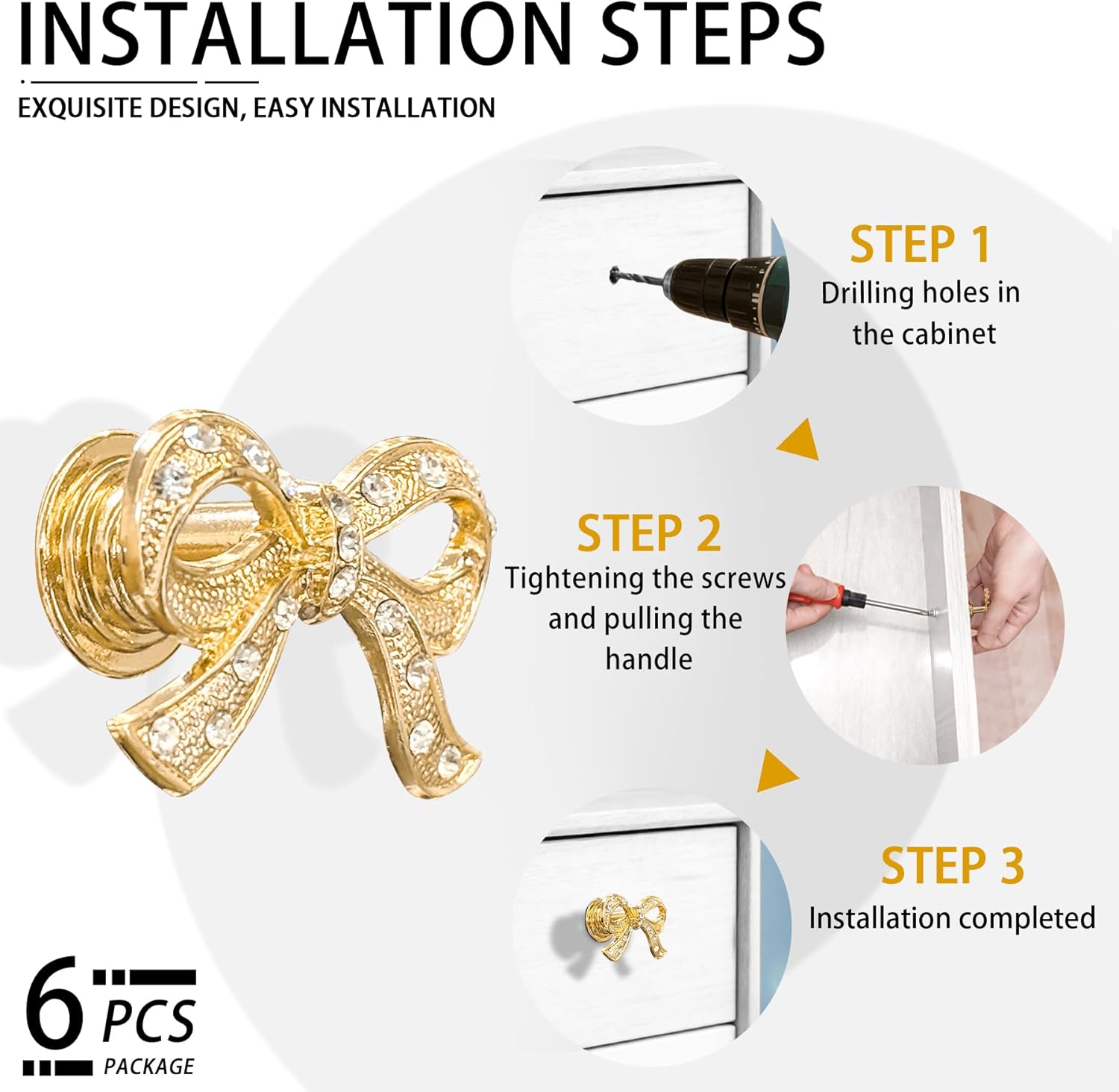 INSTALLATION STEPS

EXQUISITE DESIGN, EASY INSTALLATION

STEP 1
Drilling holes in the cabinet

STEP 2
Tightening the screws and pulling the handle

STEP 3
Installation completed

6 PCS
PACKAGE