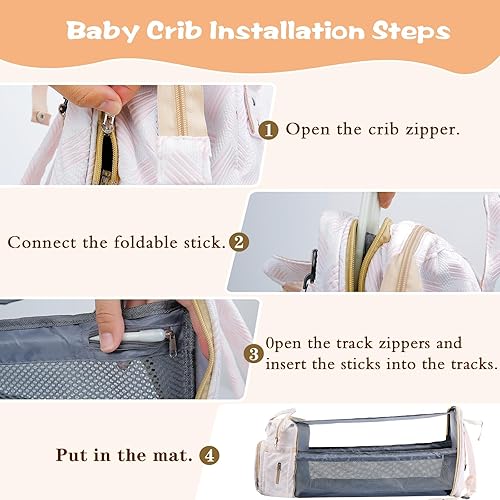 Baby Crib Installation Steps

1 Open the crib zipper.

Connect the foldable stick. 2

3 0pen the track zippers and insert the sticks into the tracks.

Put in the mat. 4