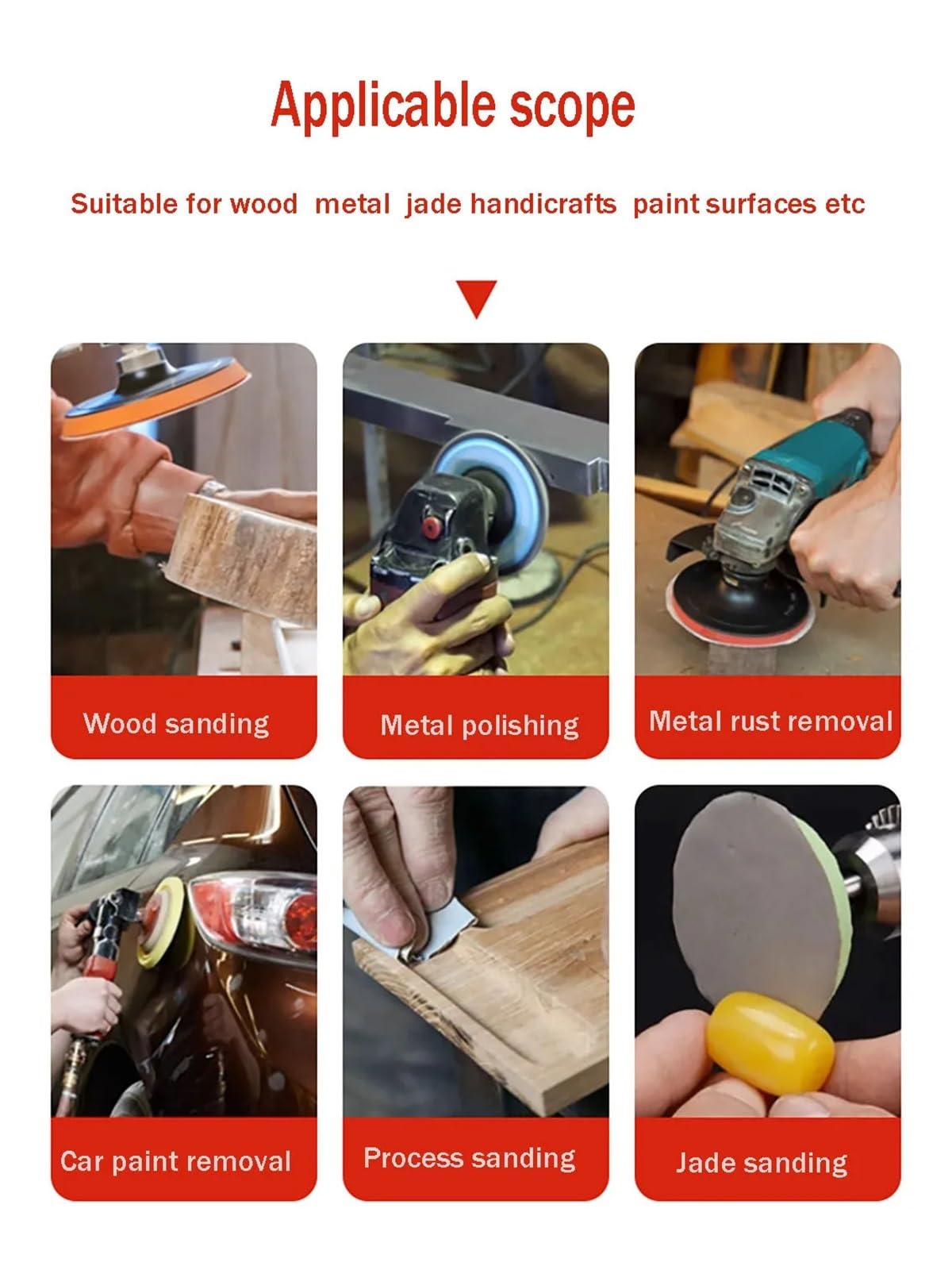 Applicable scope

Suitable for wood metal jade handicrafts paint surfaces etc

Wood sanding

Metal polishing

Metal rust removal

Car paint removal

Process sanding

Jade sanding