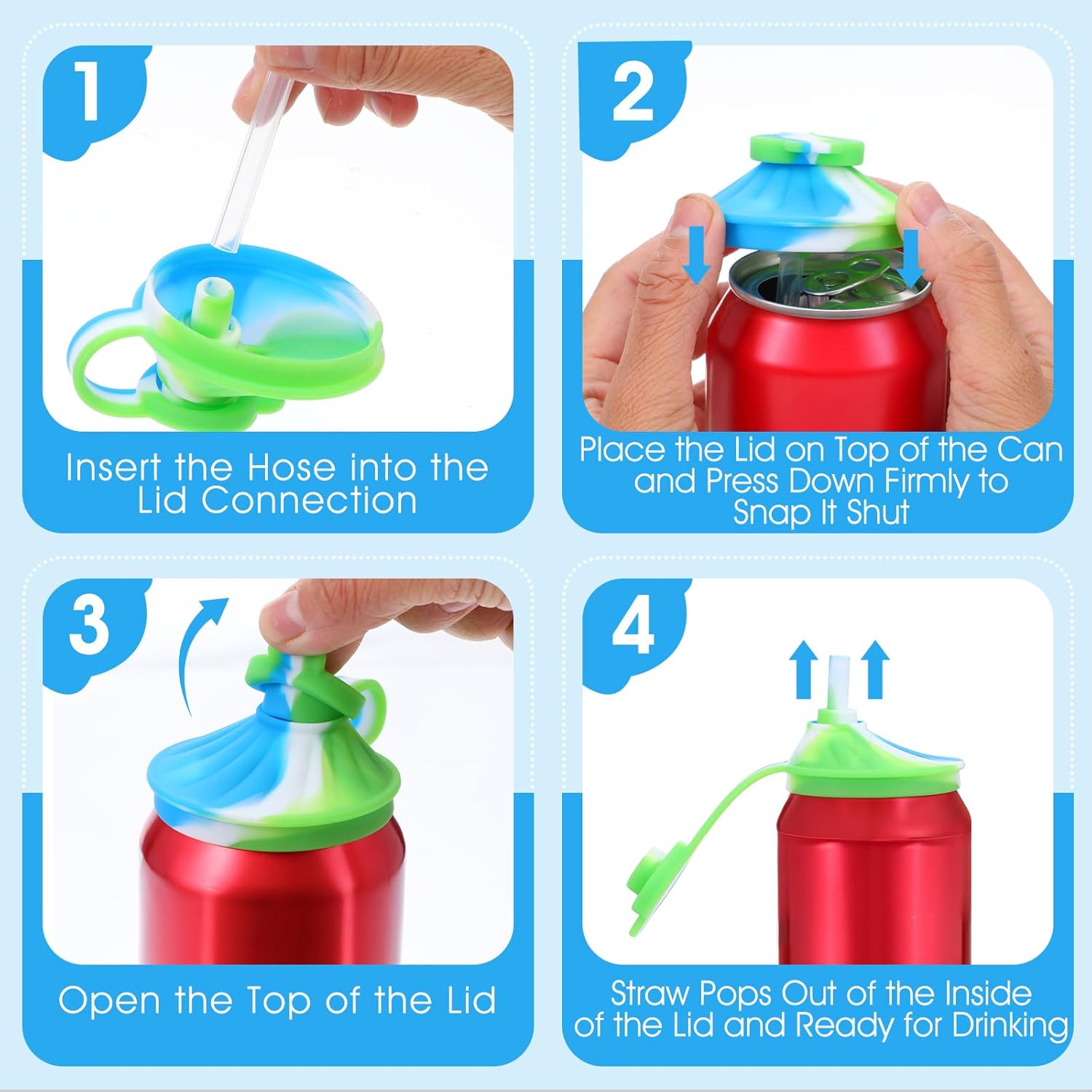 1

Insert the Hose into the Lid Connection

2

Place the Lid on Top of the Can and Press Down Firmly to Snap It Shut

3

Open the Top of the Lid

4

Straw Pops Out of the Inside of the Lid and Ready for Drinking