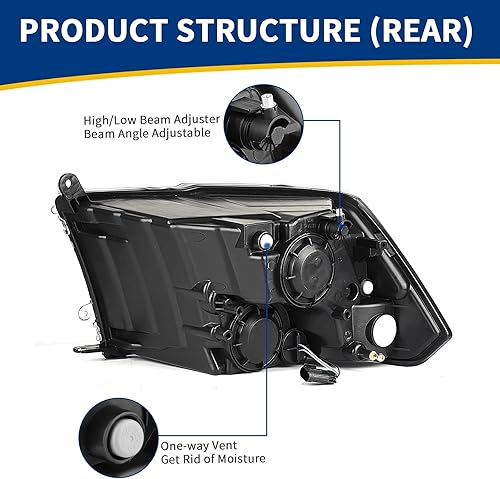 PRODUCT STRUCTURE (REAR)

High/Low Beam Adjuster
Beam Angle Adjustable

One-way Vent
Get Rid of Moisture