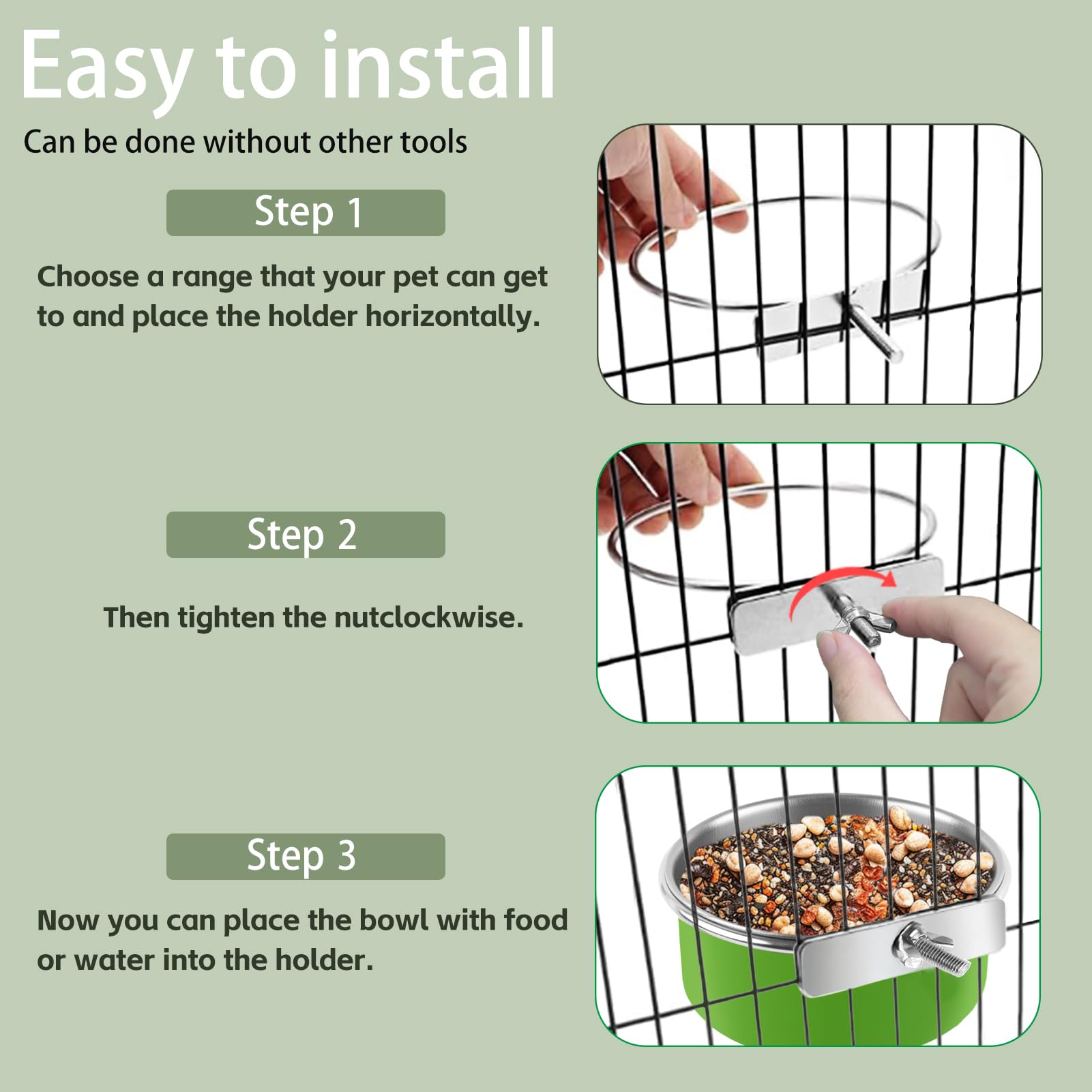 Easy to install

Can be done without other tools

Step 1

Choose a range that your pet can get to and place the holder horizontally.

Step 2

Then tighten the nutclockwise.

Step 3

Now you can place the bowl with food or water into the holder.