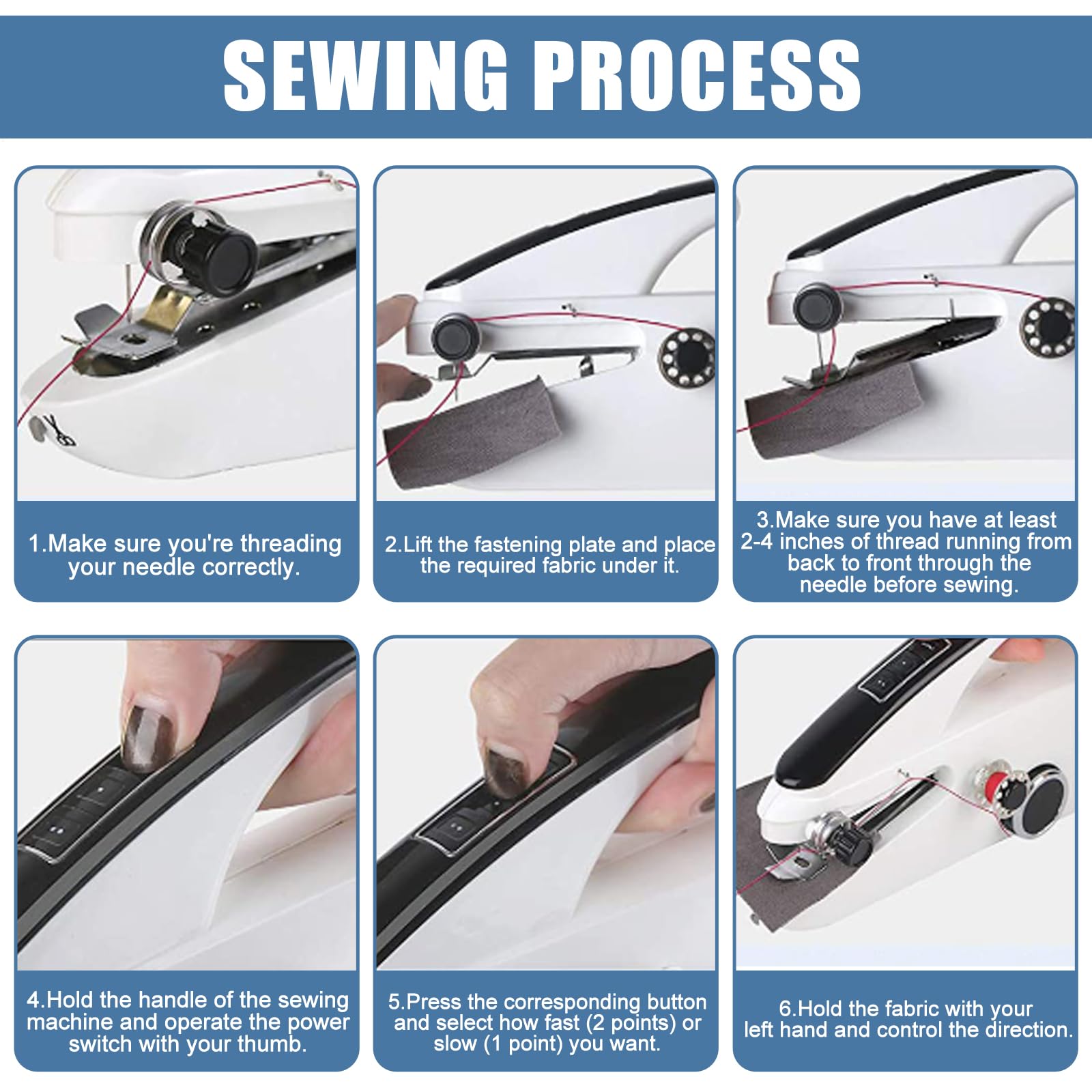 SEWING PROCESS

1.Make sure you're threading your needle correctly.

2.Lift the fastening plate and place the required fabric under it.

3.Make sure you have at least 2-4 inches of thread running from back to front through the needle before sewing.

4.Hold the handle of the sewing machine and operate the power switch with your thumb.

5.Press the corresponding button and select how fast (2 points) or slow (1 point) you want.

6.Hold the fabric with your left hand and control the direction.