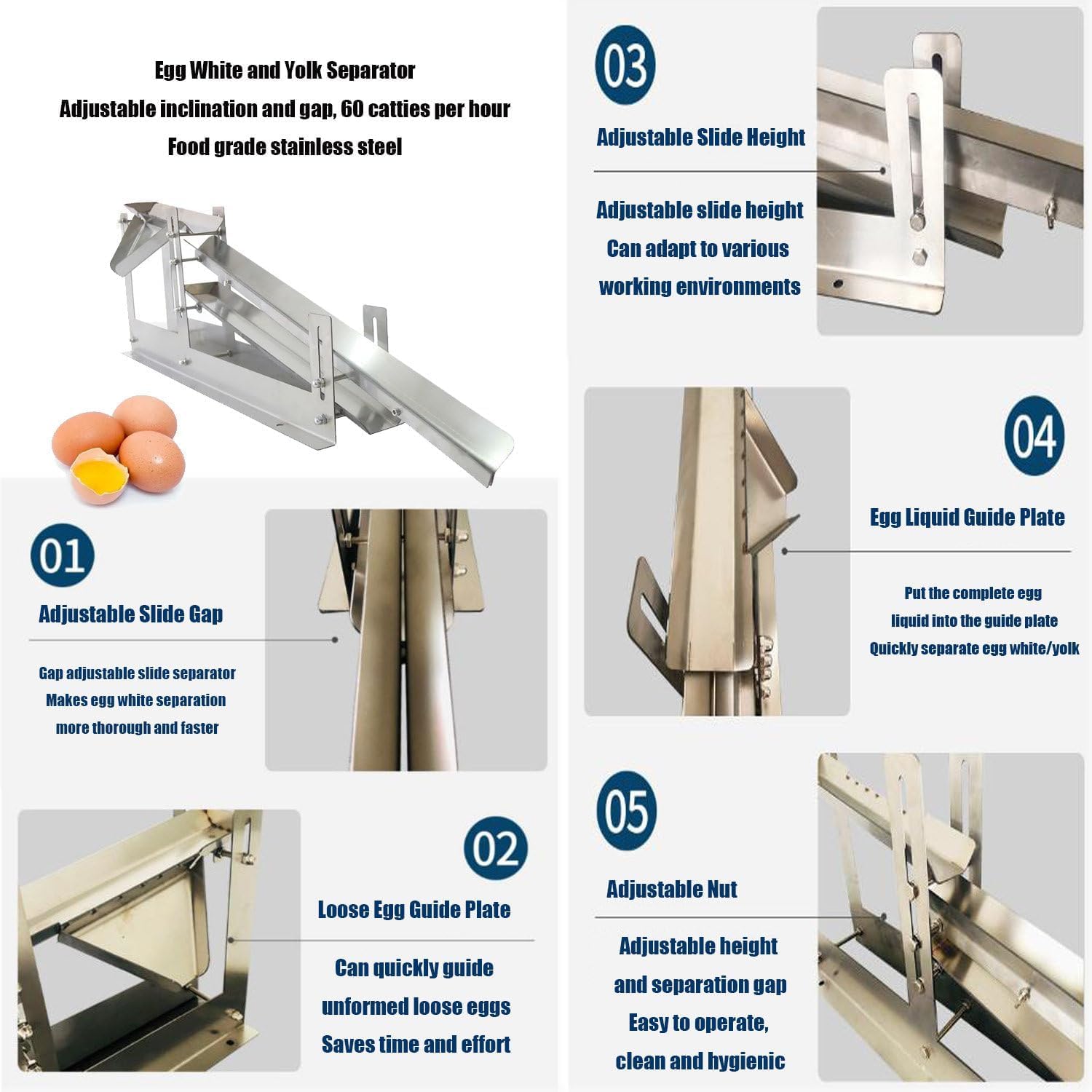 Egg White and Yolk Separator
Adjustable inclination and gap, 60 catties per hour
Food grade stainless steel

01

Adjustable Slide Gap

Gap adjustable slide separator
Makes egg white separation
more thorough and faster

02

Loose Egg Guide Plate

Can quickly guide
unformed loose eggs
Saves time and effort

03

Adjustable Slide Height

Adjustable slide height
Can adapt to various
working environments

04

Egg Liquid Guide Plate

Put the complete egg
liquid into the guide plate
Quickly separate egg white/yolk

05

Adjustable Nut

Adjustable height
and separation gap
Easy to operate,
clean and hygienic