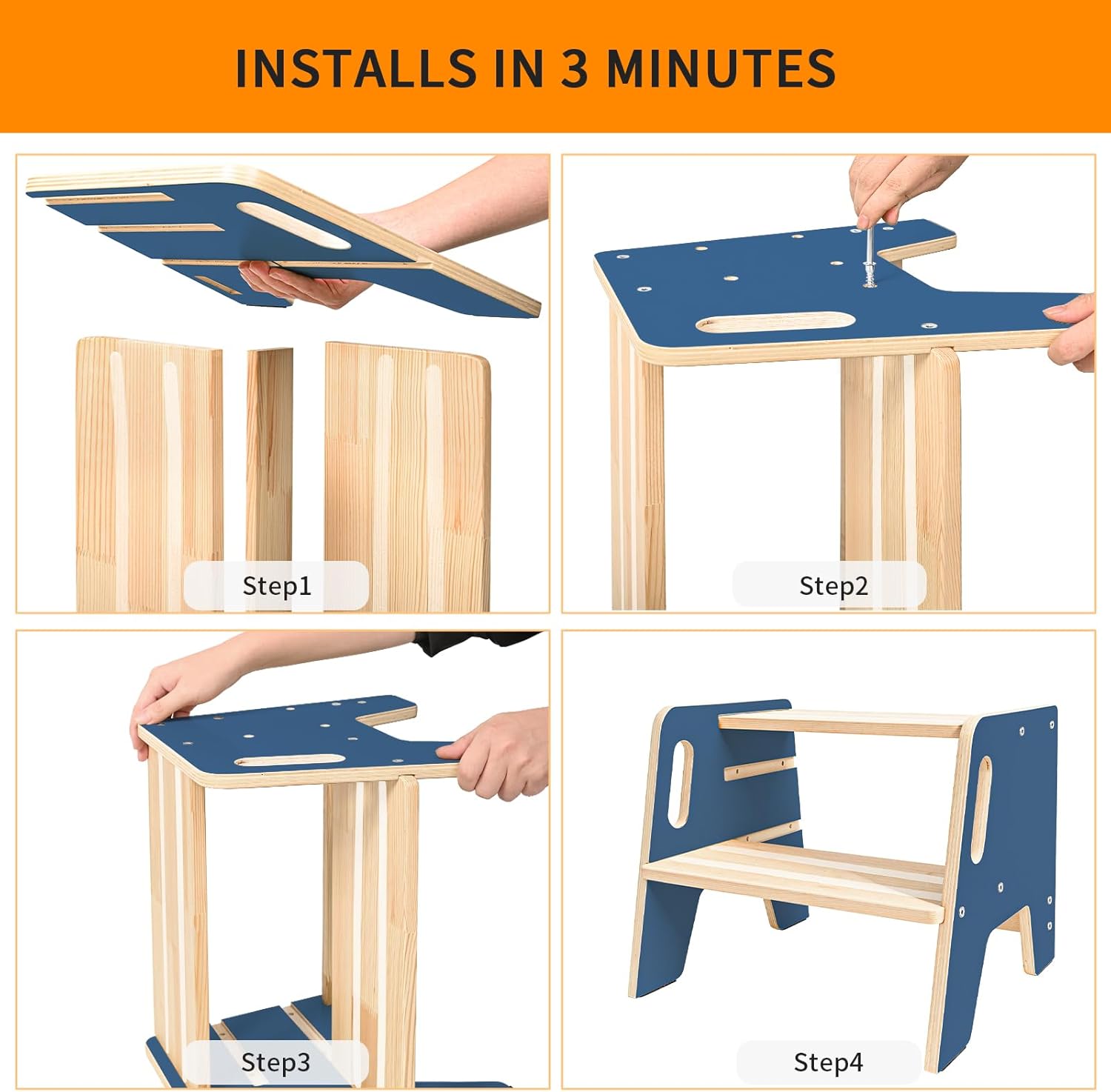 INSTALLS IN 3 MINUTES

Step1

Step2

Step3

Step4