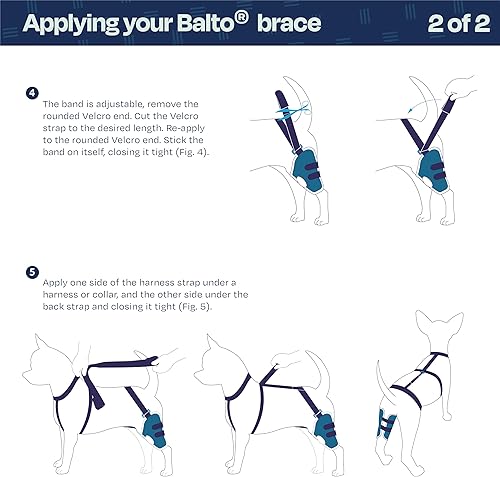 Applying your Balto® brace 2 of 2

4
The band is adjustable, remove the rounded Velcro end. Cut the Velcro strap to the desired length. Re-apply to the rounded Velcro end. Stick the band on itself, closing it tight (Fig. 4).

5
Apply one side of the harness strap under a harness or collar, and the other side under the back strap and closing it tight (Fig. 5).