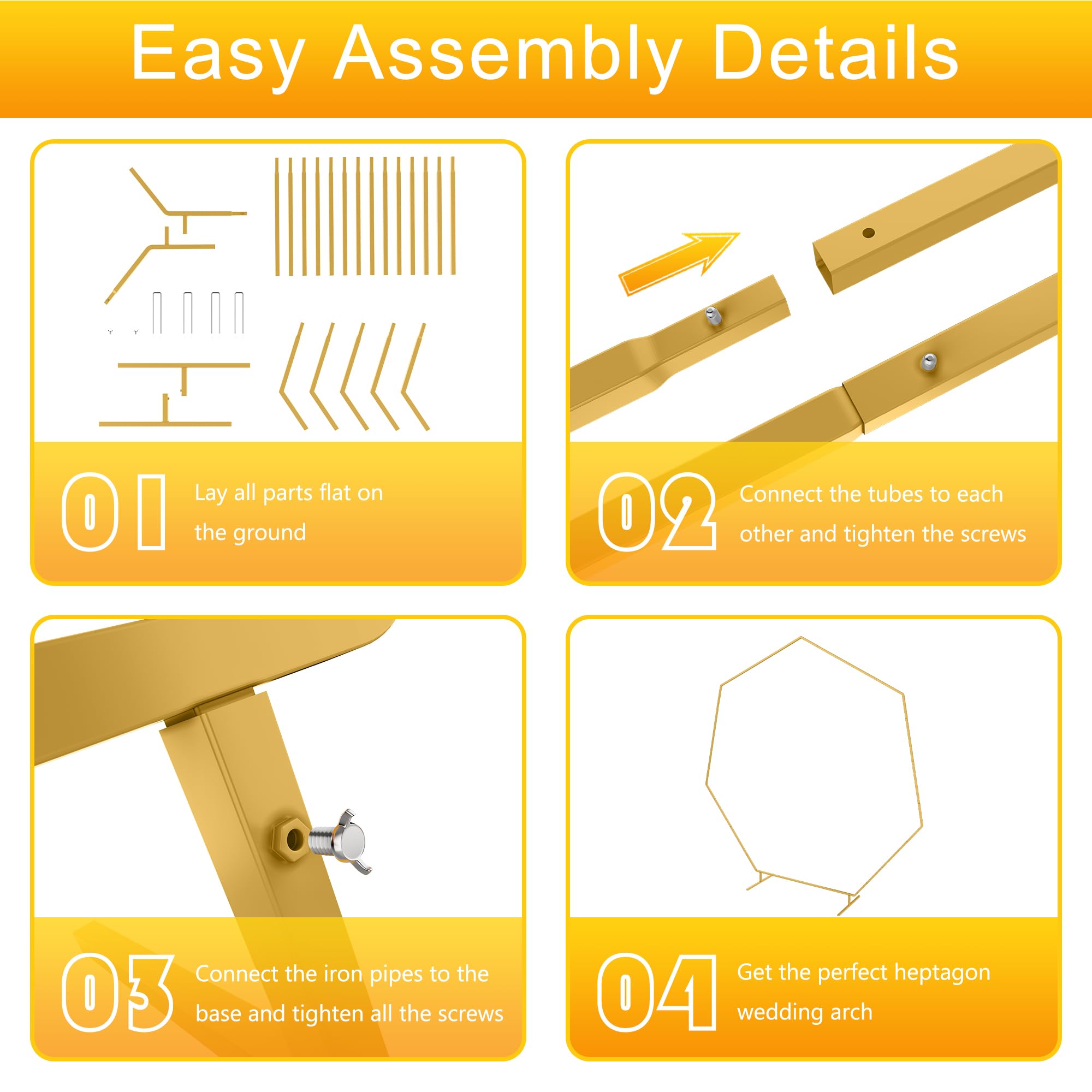 Easy Assembly Details

01 Lay all parts flat on the ground

02 Connect the tubes to each other and tighten the screws

03 Connect the iron pipes to the base and tighten all the screws

04 Get the perfect heptagon wedding arch