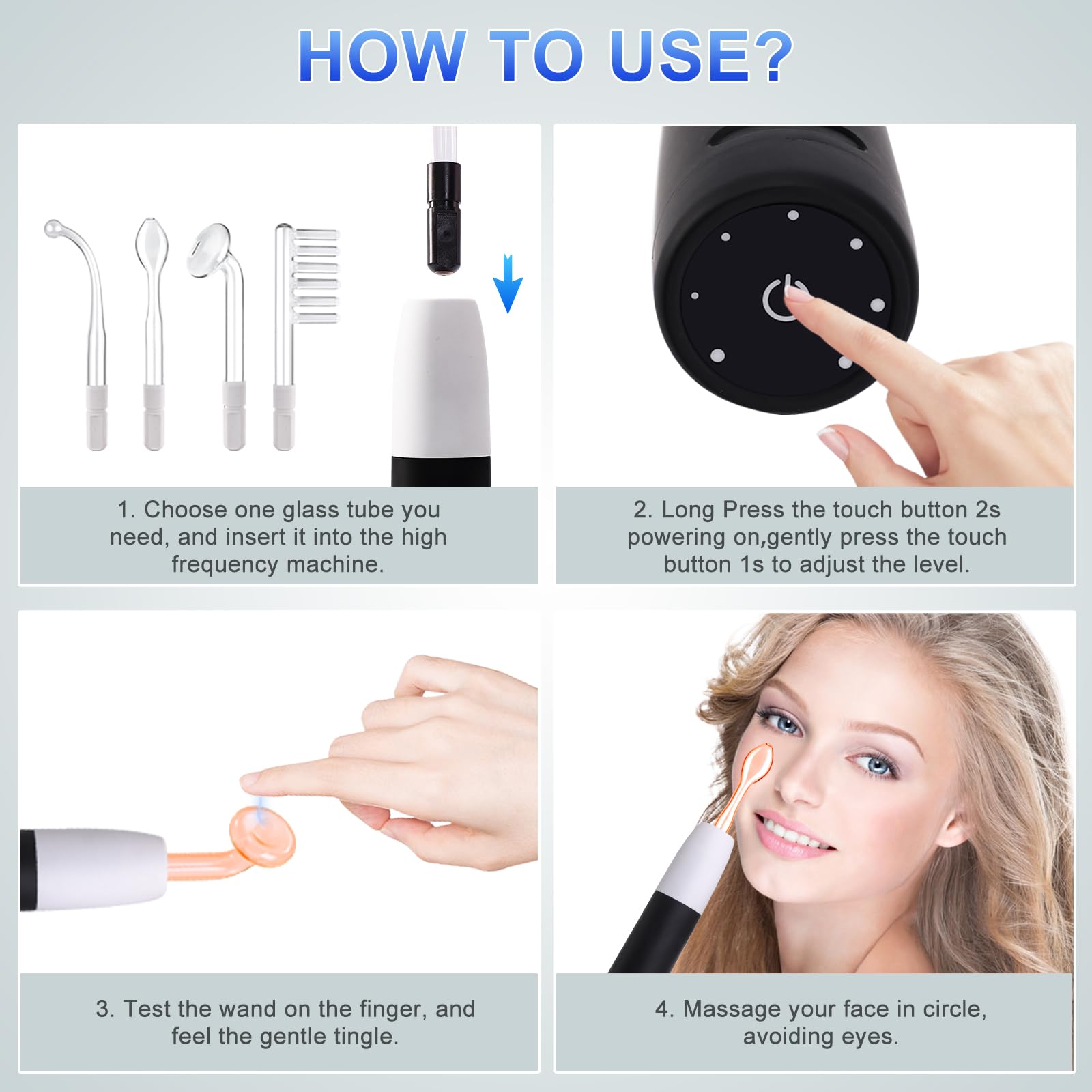 HOW TO USE?

1. Choose one glass tube you need, and insert it into the high frequency machine.

2. Long Press the touch button 2s powering on,gently press the touch button 1s to adjust the level.

3. Test the wand on the finger, and feel the gentle tingle.

4. Massage your face in circle, avoiding eyes.