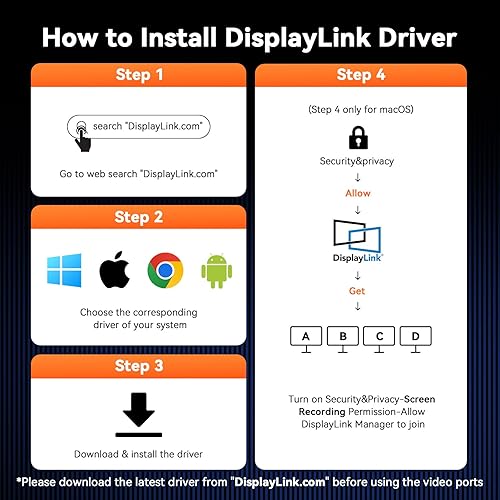 How to Install DisplayLink Driver

Step 1

search "DisplayLink.com"

Go to web search "DisplayLink.com"

Step 2

Choose the corresponding driver of your system

Step 3

Download & install the driver

Step 4

(Step 4 only for macOS)

Security&privacy

↓

Allow

↓

DisplayLink

↓

Get

↓

A B C D

Turn on Security&Privacy-Screen Recording Permission-Allow DisplayLink Manager to join

*Please download the latest driver from "DisplayLink.com" before using the video ports