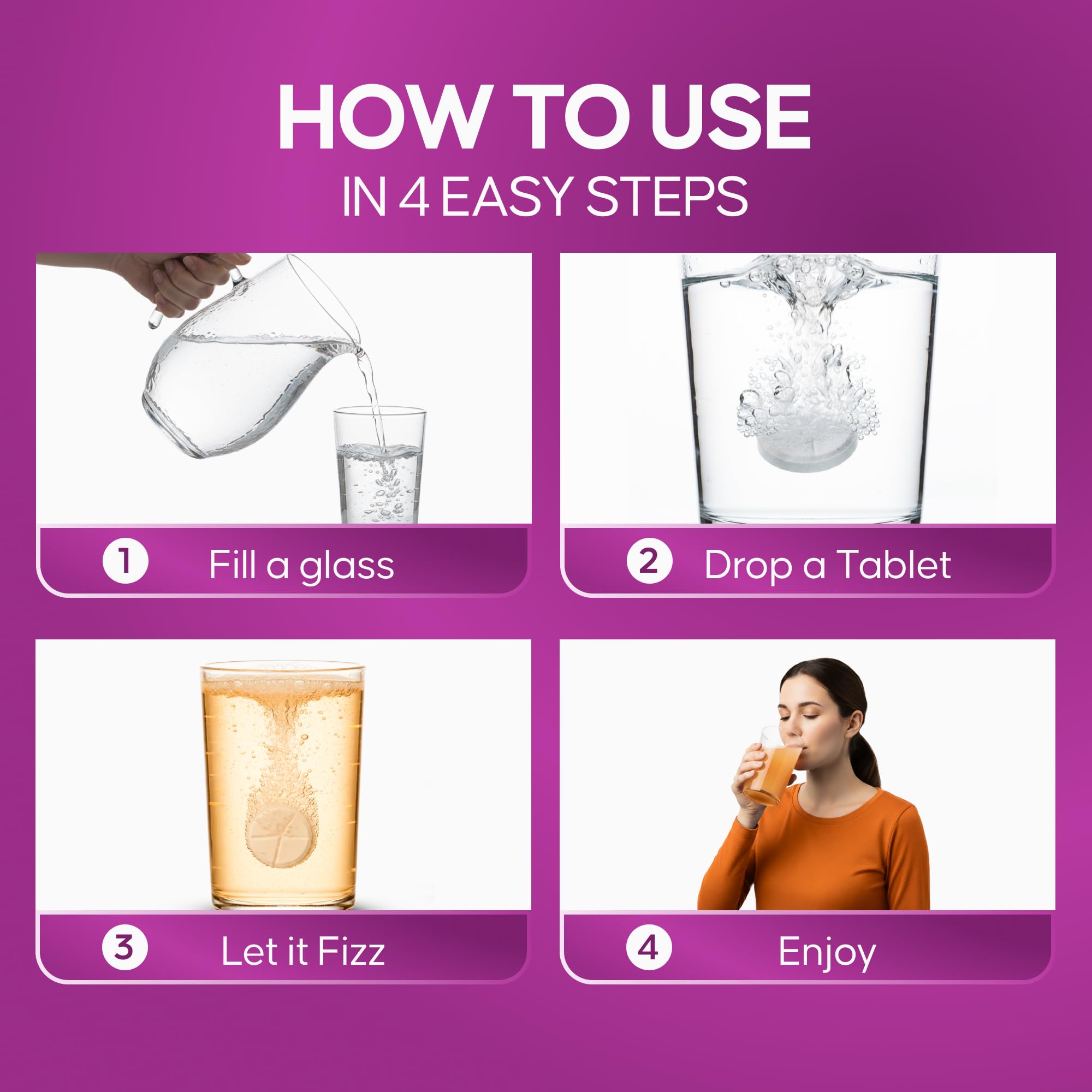 HOW TO USE
IN 4 EASY STEPS

1 Fill a glass

2 Drop a Tablet

3 Let it Fizz

4 Enjoy