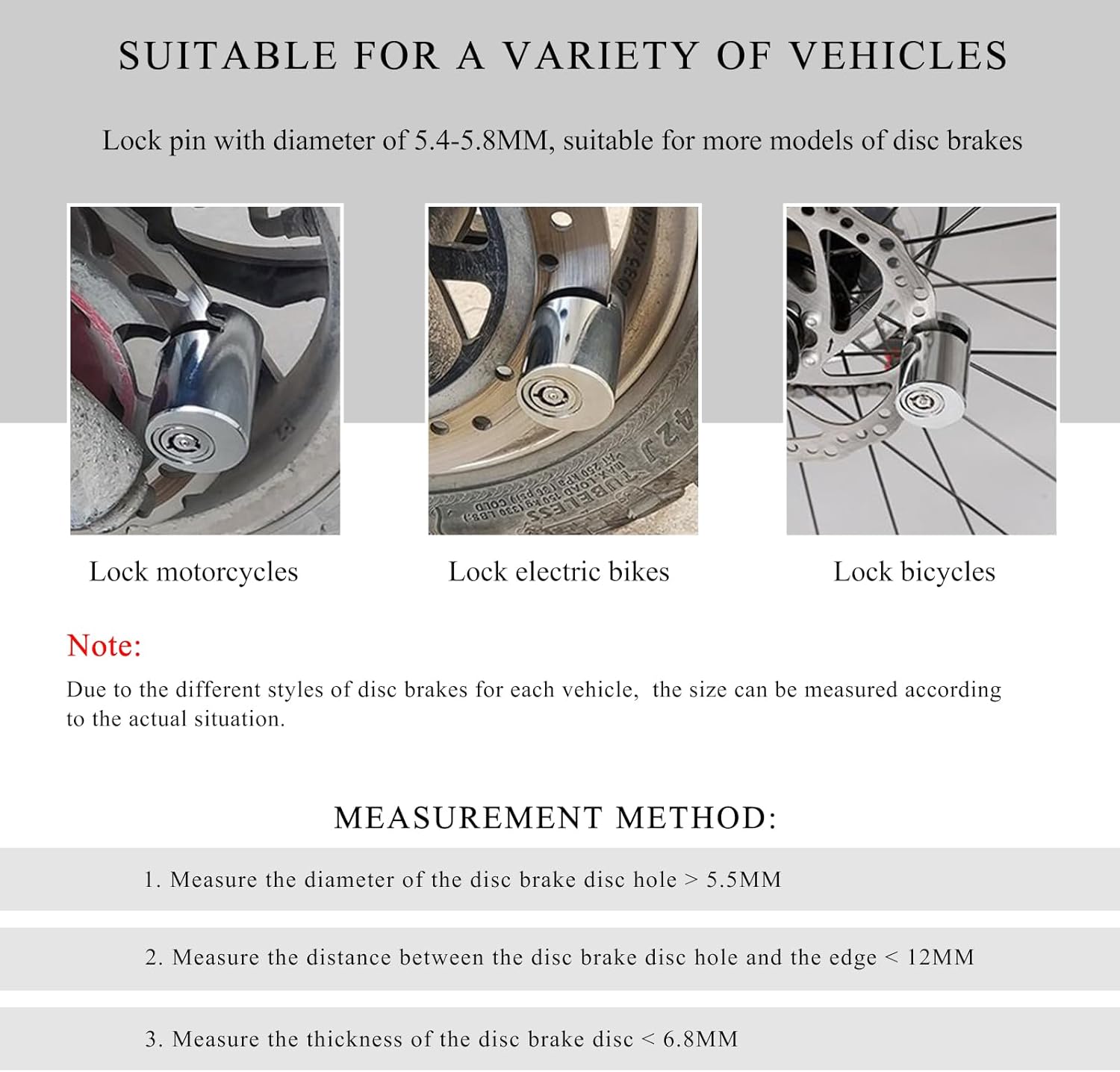 SUITABLE FOR A VARIETY OF VEHICLES

Lock pin with diameter of 5.4-5.8MM, suitable for more models of disc brakes

Lock motorcycles

Lock electric bikes

Lock bicycles

Note:

Due to the different styles of disc brakes for each vehicle, the size can be measured according to the actual situation.

MEASUREMENT METHOD:

1. Measure the diameter of the disc brake disc hole > 5.5MM

2. Measure the distance between the disc brake disc hole and the edge < 12MM

3. Measure the thickness of the disc brake disc < 6.8MM