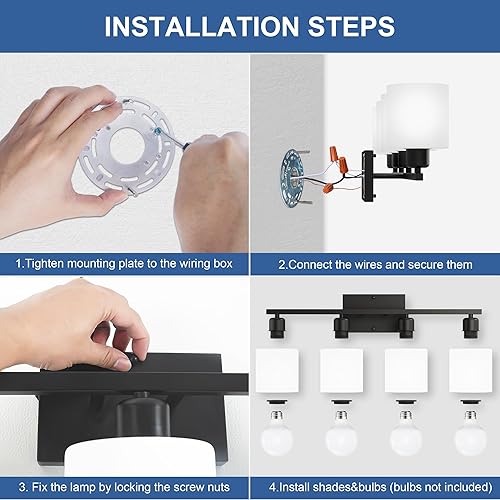 INSTALLATION STEPS

1.Tighten mounting plate to the wiring box

2.Connect the wires and secure them

3. Fix the lamp by locking the screw nuts

4.Install shades&bulbs (bulbs not included)