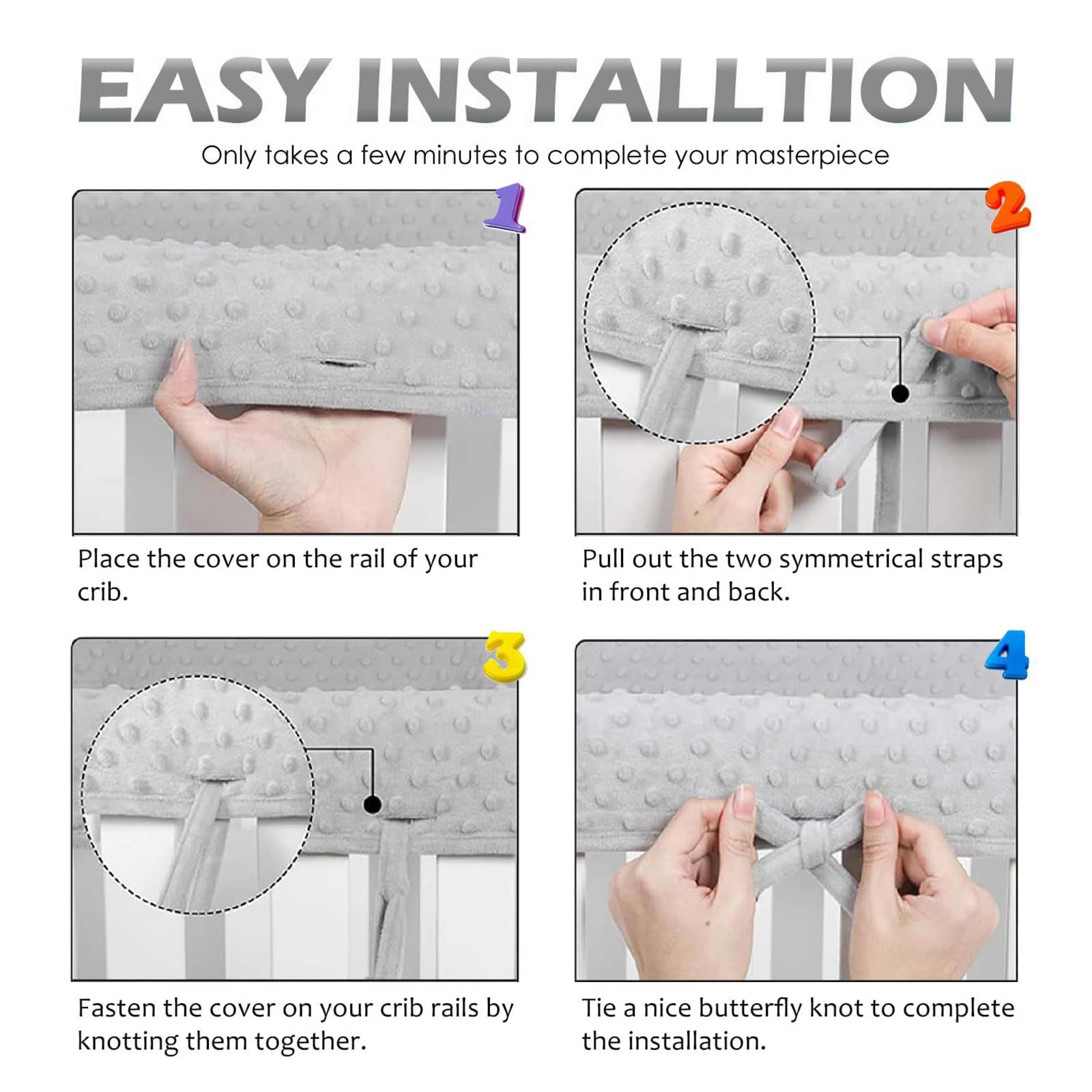 EASY INSTALLTION

Only takes a few minutes to complete your masterpiece

1

Place the cover on the rail of your crib.

2

Pull out the two symmetrical straps in front and back.

3

Fasten the cover on your crib rails by knotting them together.

4

Tie a nice butterfly knot to complete the installation.