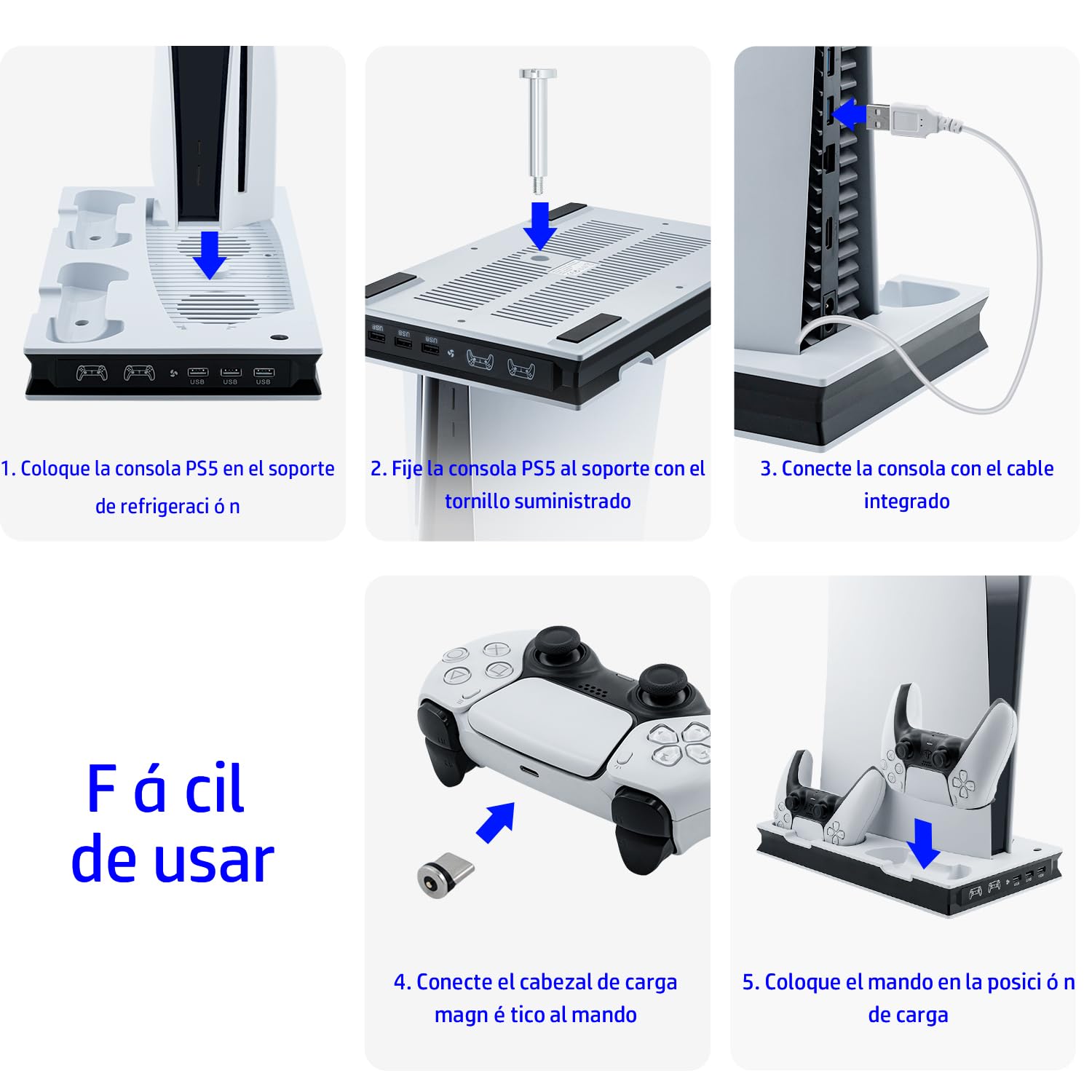 USB USB USB

1. Coloque la consola PS5 en el soporte de refrigeraci ó n

USB USB USB

2. Fije la consola PS5 al soporte con el tornillo suministrado

3. Conecte la consola con el cable integrado

F á cil de usar

4. Conecte el cabezal de carga magn é tico al mando

5. Coloque el mando en la posici ó n de carga