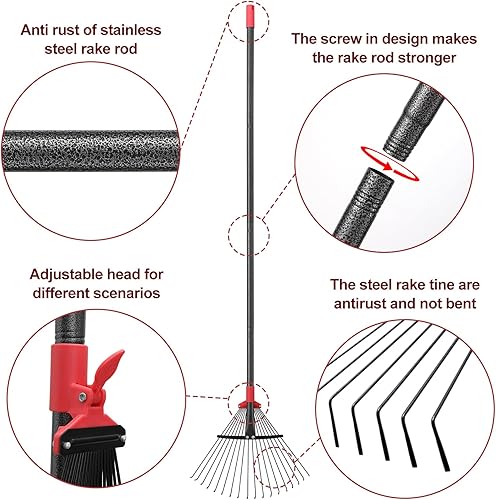 Anti rust of stainless steel rake rod

The screw in design makes the rake rod stronger

Adjustable head for different scenarios

The steel rake tine are antirust and not bent