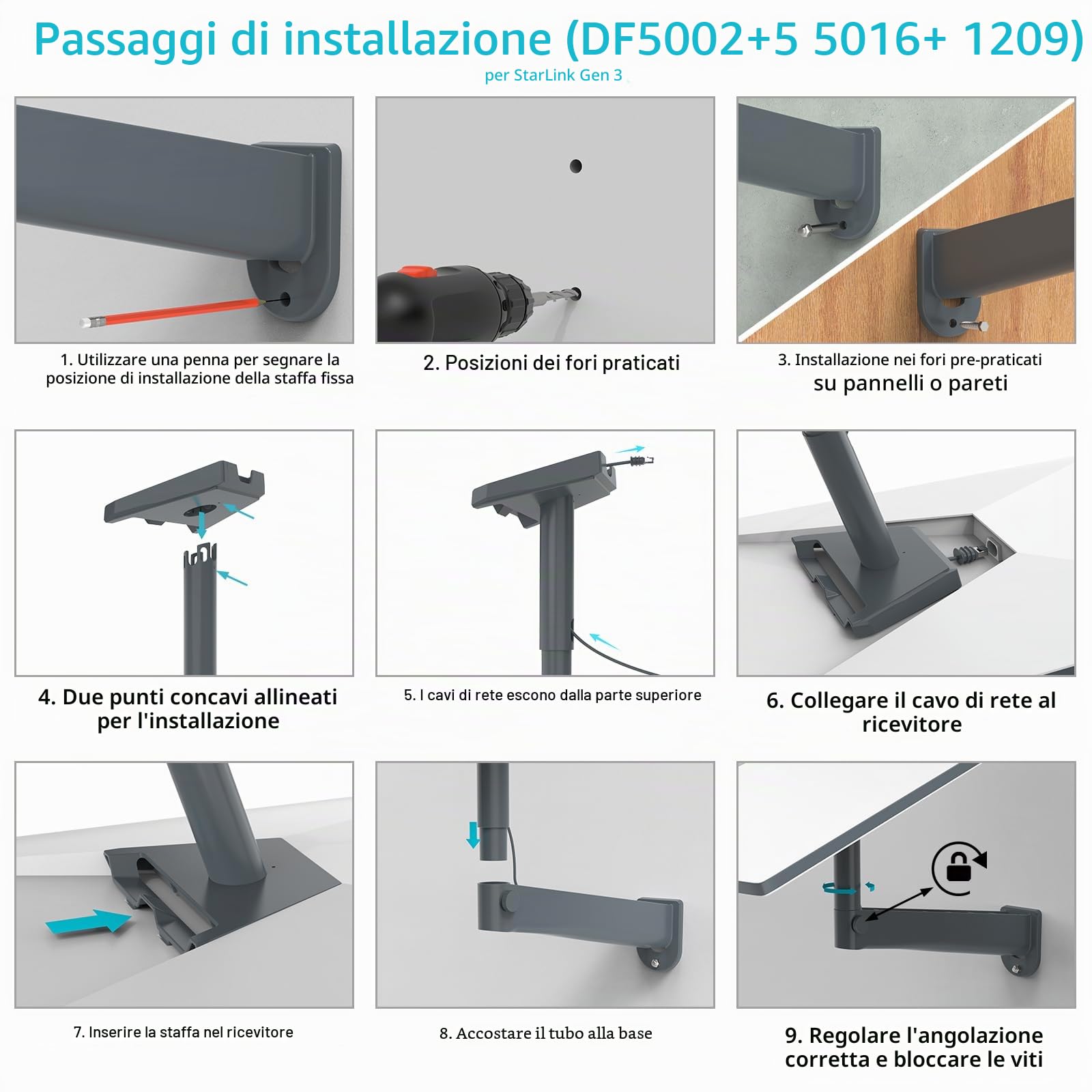 Passaggi di installazione (DF5002+5 5016+ 1209)

per StarLink Gen 3

1. Utilizzare una penna per segnare la posizione di installazione della staffa fissa

2. Posizioni dei fori praticati

3. Installazione nei fori pre-praticati su pannelli o pareti

4. Due punti concavi allineati per l'installazione

5. I cavi di rete escono dalla parte superiore

6. Collegare il cavo di rete al ricevitore

7. Inserire la staffa nel ricevitore

8. Accostare il tubo alla base

9. Regolare l'angolazione corretta e bloccare le viti