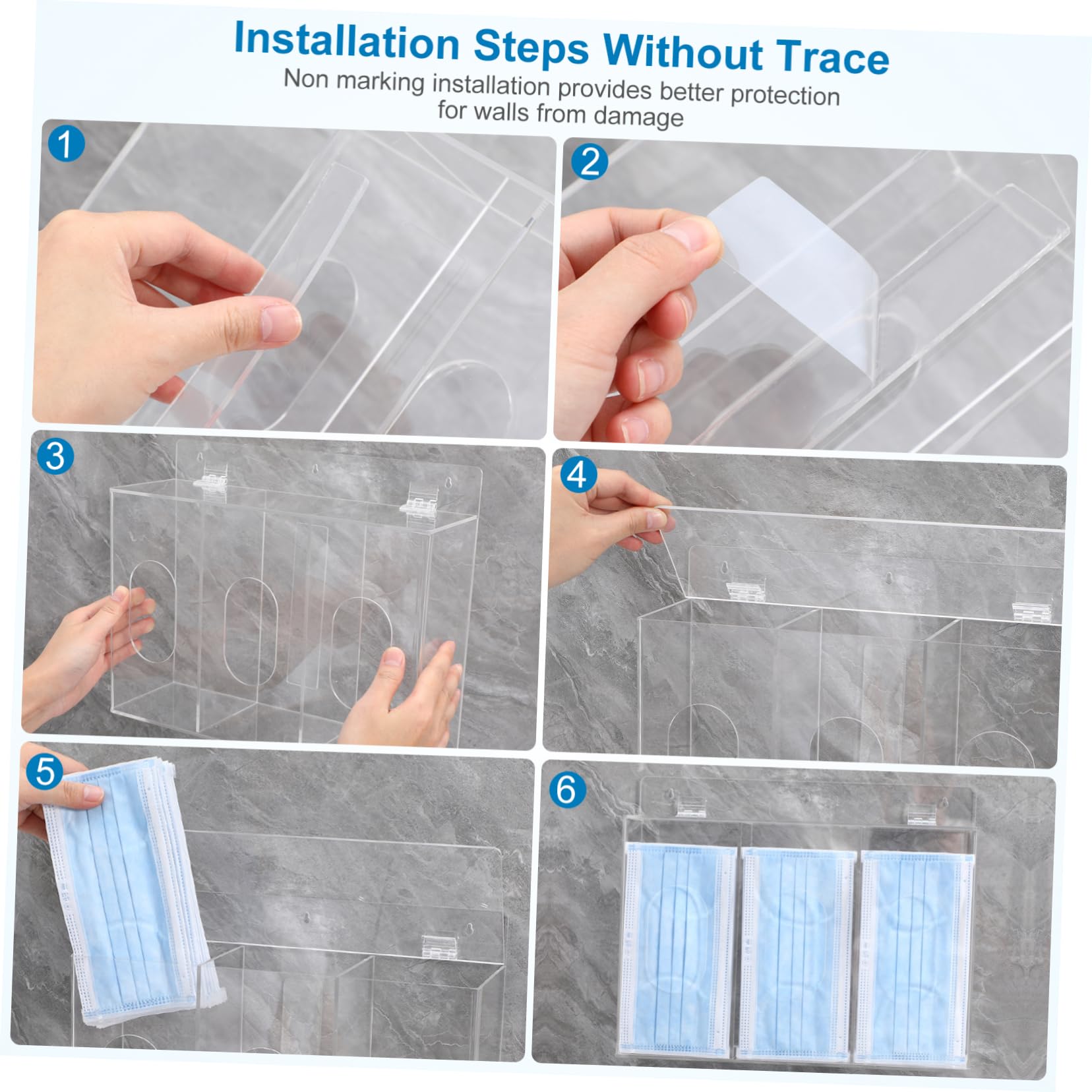 Installation Steps Without Trace

Non marking installation provides better protection for walls from damage

1

2

3

4

5

6