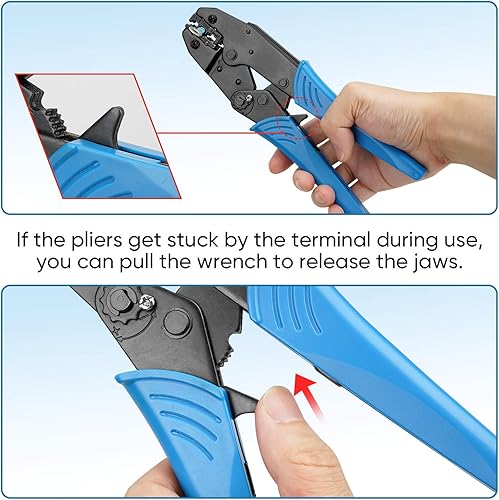 If the pliers get stuck by the terminal during use, you can pull the wrench to release the jaws.