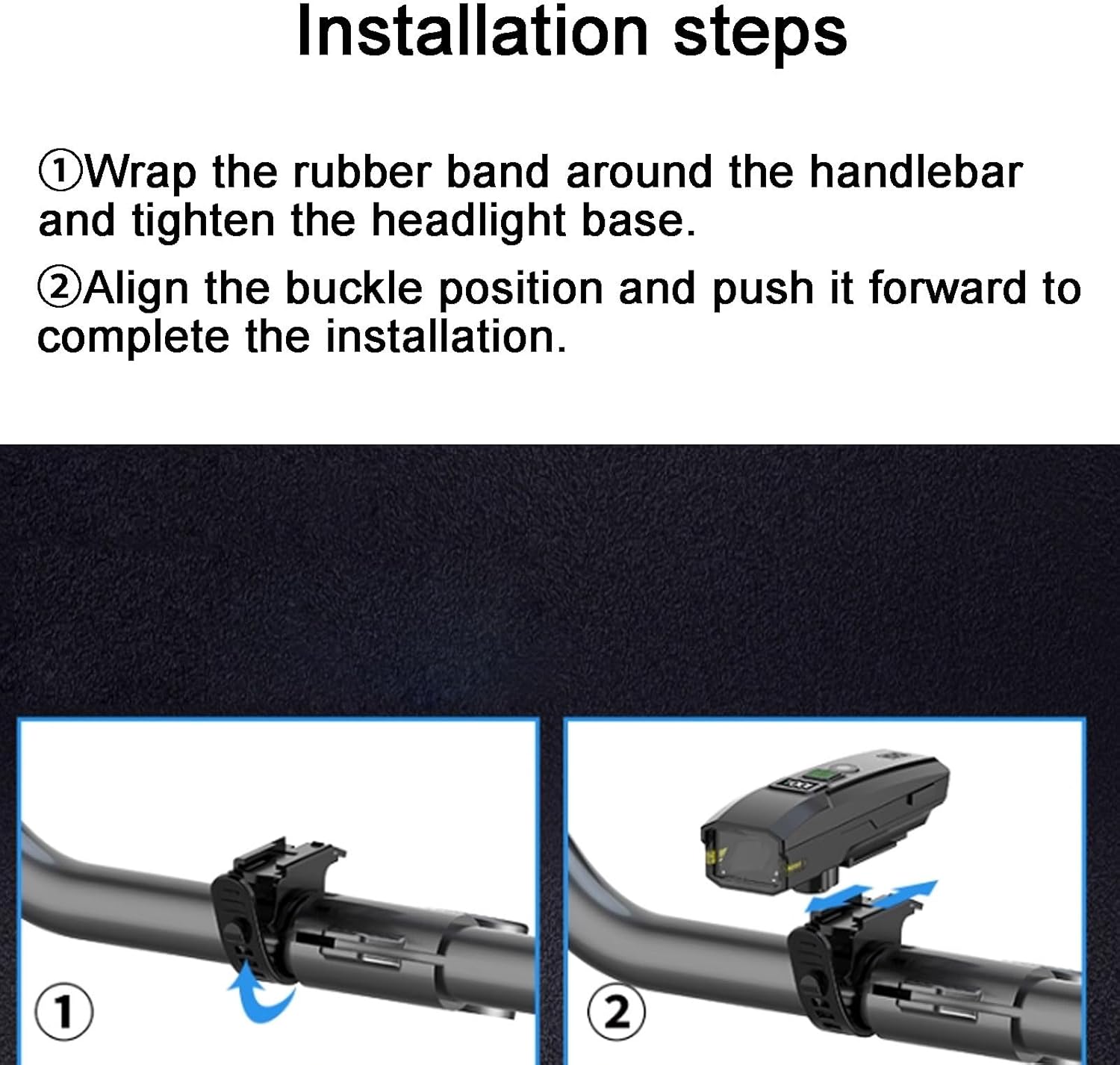 Installation steps

①Wrap the rubber band around the handlebar and tighten the headlight base.

②Align the buckle position and push it forward to complete the installation.

①

②