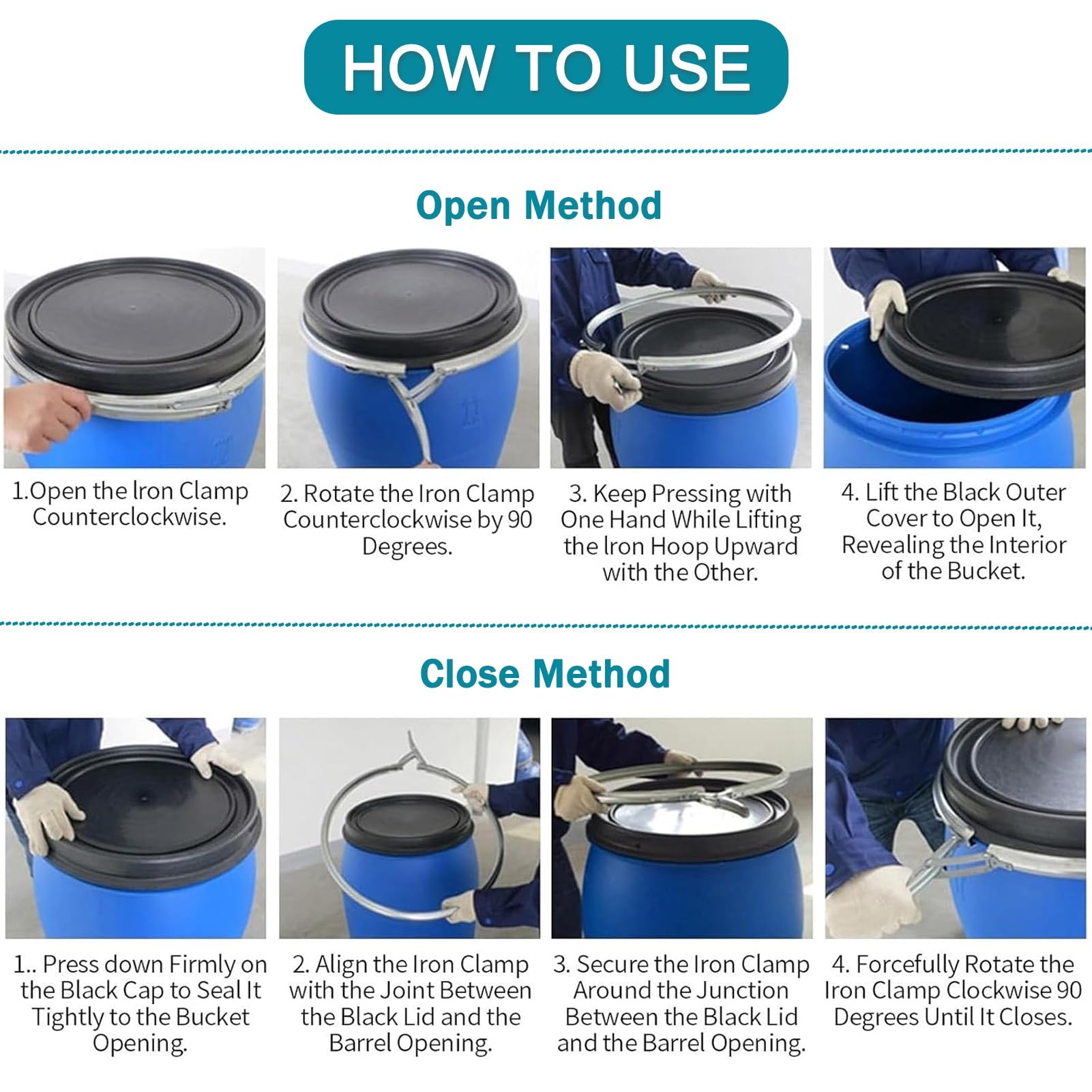 HOW TO USE

Open Method

1.Open the Iron Clamp Counterclockwise.

2. Rotate the Iron Clamp Counterclockwise by 90 Degrees.

3. Keep Pressing with One Hand While Lifting the Iron Hoop Upward with the Other.

4. Lift the Black Outer Cover to Open It, Revealing the Interior of the Bucket.

Close Method

1.. Press down Firmly on the Black Cap to Seal It Tightly to the Bucket Opening.

2. Align the Iron Clamp with the Joint Between the Black Lid and the Barrel Opening.

3. Secure the Iron Clamp Around the Junction Between the Black Lid and the Barrel Opening.

4. Forcefully Rotate the Iron Clamp Clockwise 90 Degrees Until It Closes.