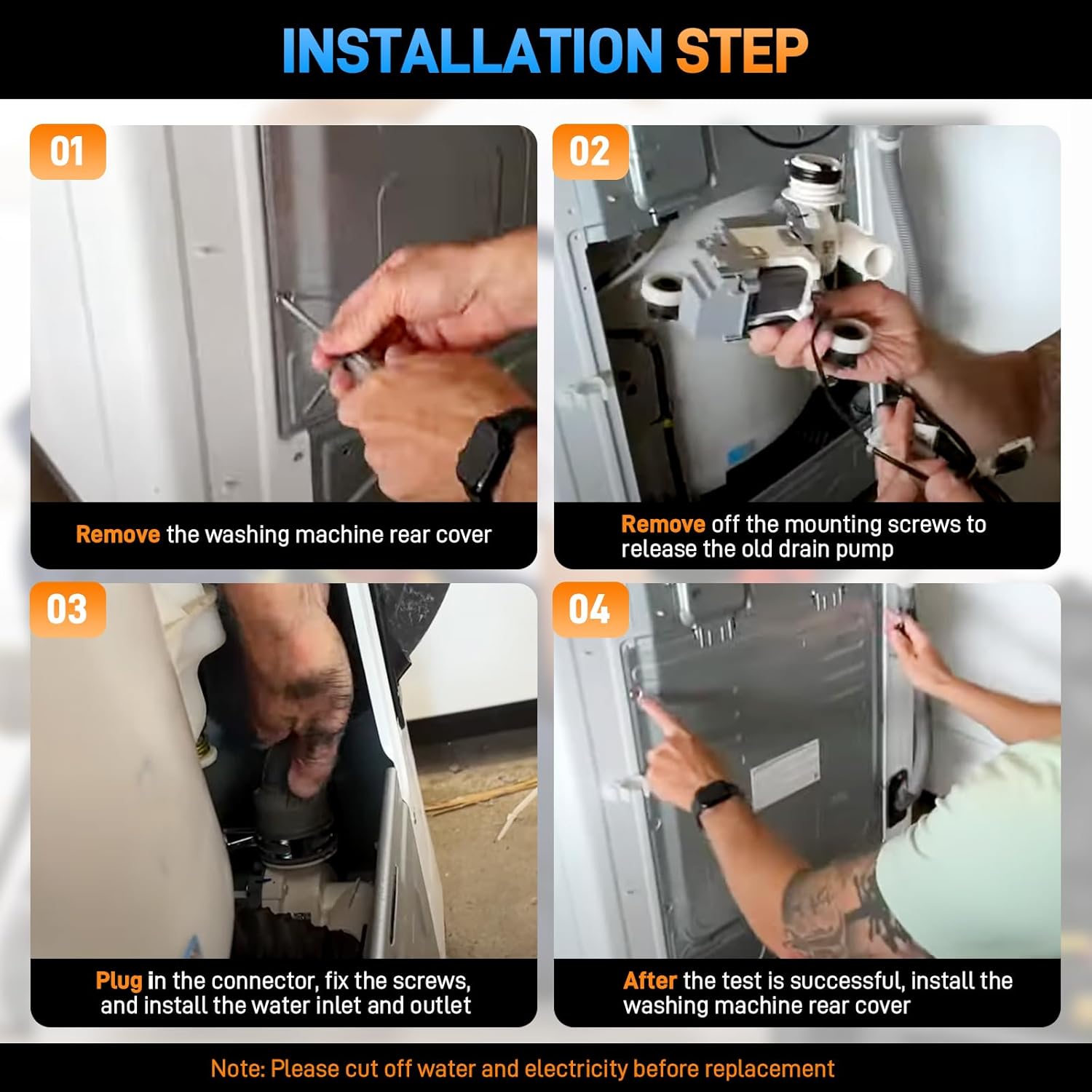 INSTALLATION STEP

01

Remove the washing machine rear cover

02

Remove off the mounting screws to release the old drain pump

03

Plug in the connector, fix the screws, and install the water inlet and outlet

04

After the test is successful, install the washing machine rear cover

Note: Please cut off water and electricity before replacement