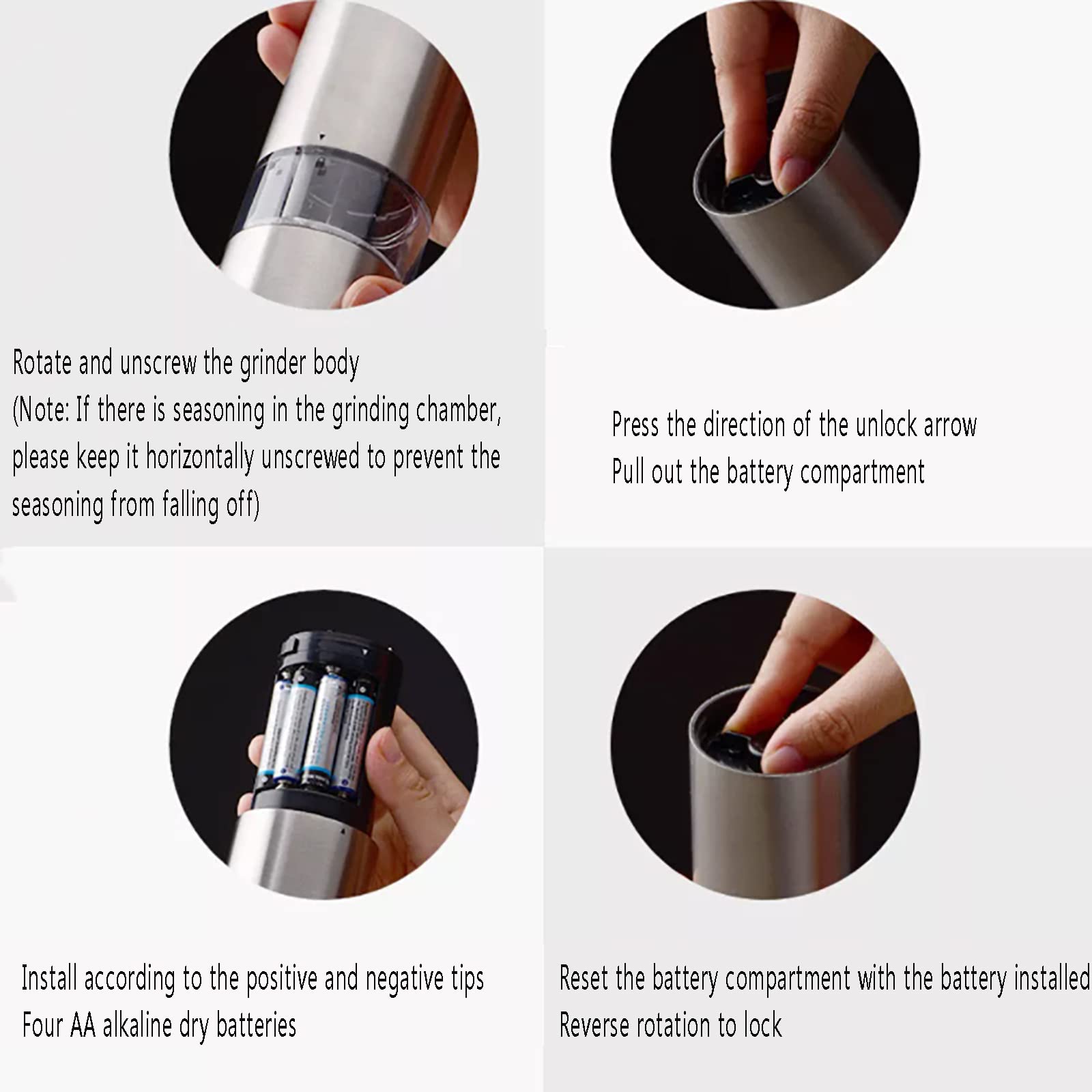 Rotate and unscrew the grinder body
(Note: If there is seasoning in the grinding chamber, please keep it horizontally unscrewed to prevent the seasoning from falling off)

Press the direction of the unlock arrow
Pull out the battery compartment

Install according to the positive and negative tips
Four AA alkaline dry batteries

Reset the battery compartment with the battery installed
Reverse rotation to lock